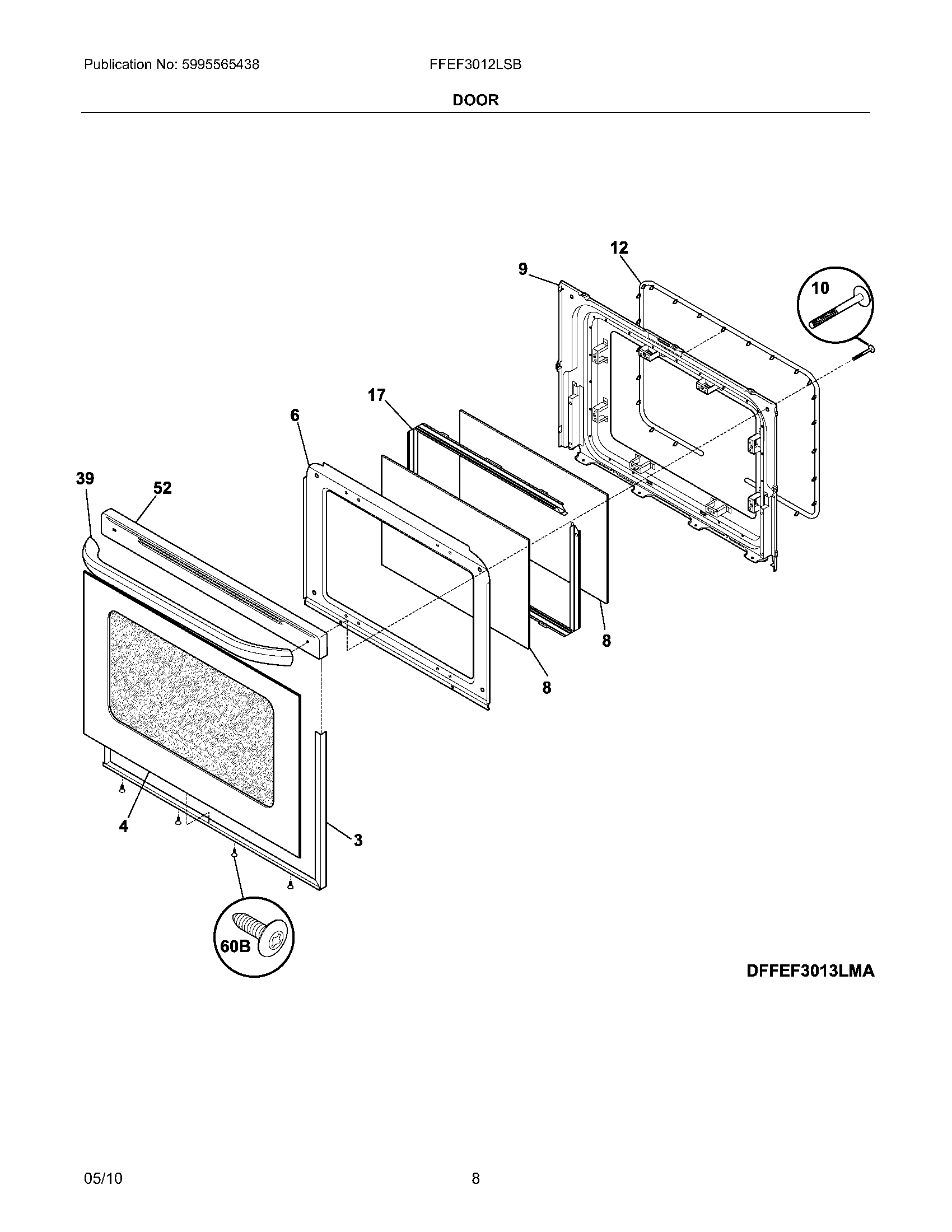 Publication No: 5995565438

FFEF3012LSB

DOOR

12

9

10

17

6

39

52

8

8

4

3

60B

DFFEF3013LMA

05/10

8