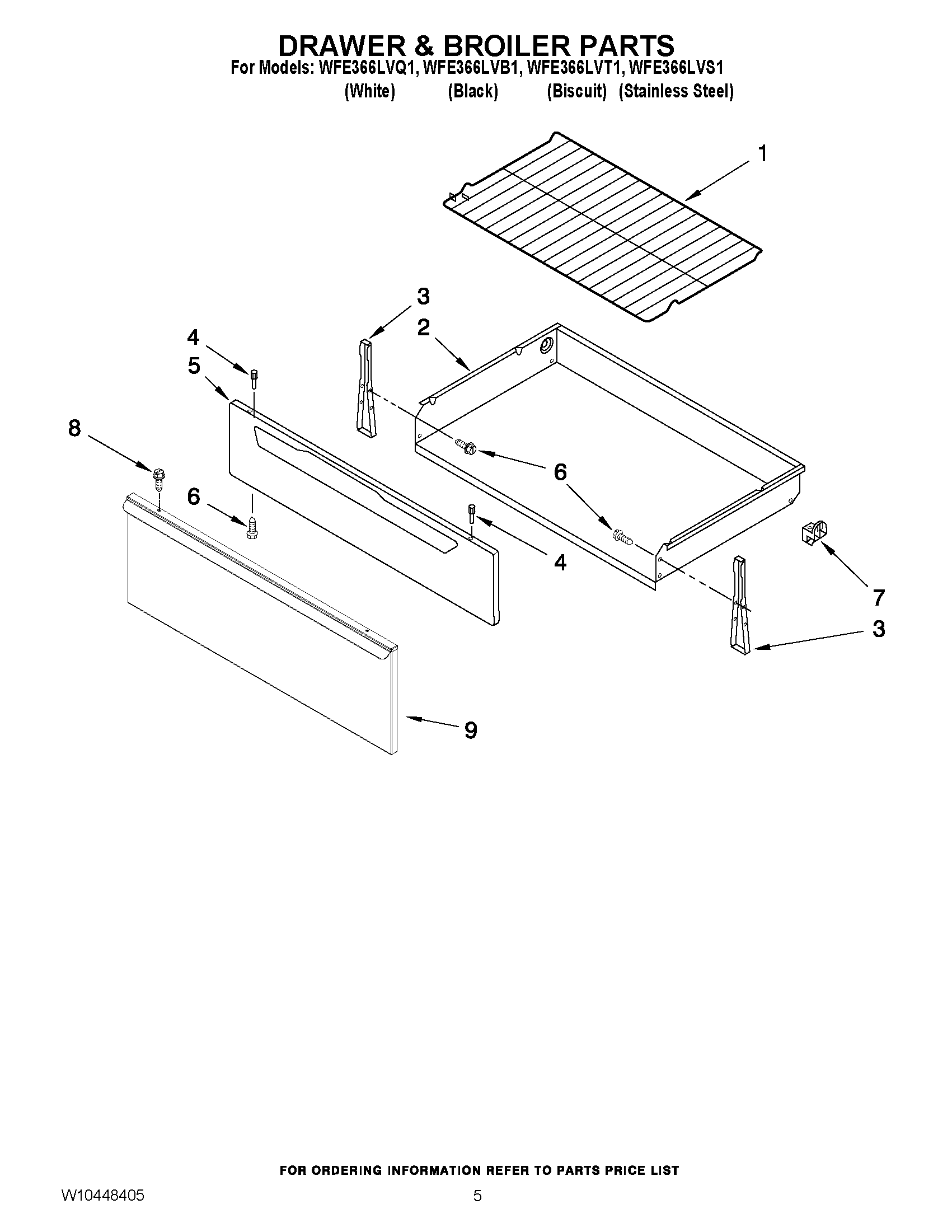 DRAWER & BROILER PARTS
For Models: WFE366LVQ1, WFE366LVB1, WFE366LVT1, WFE366LVS1
(White) (Black) (Biscuit) (Stainless Steel)

1
3
2
4
5
8
6
6
4
7
3
9

FOR ORDERING INFORMATION REFER TO PARTS PRICE LIST

W10448405

5