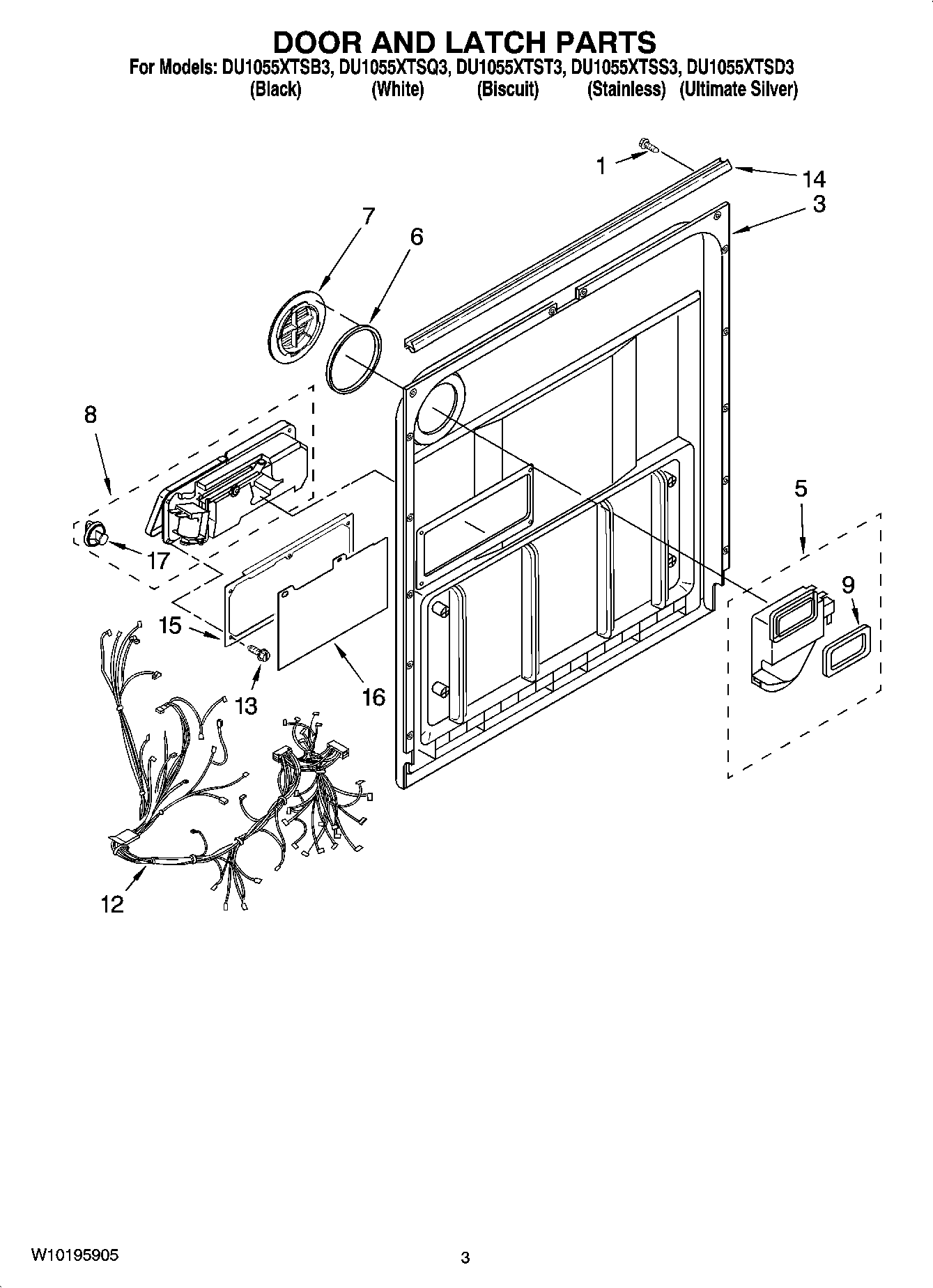 DOOR AND LATCH PARTS

For Models: DU1055XTSB3, DU1055XTSQ3, DU1055XTST3, DU1055XTSS3, DU1055XTSD3
(Black) (White) (Biscuit) (Stainless) (Ultimate Silver)

1
14
3
7
6
8
5
17
9
15
13
16
12

W10195905

3