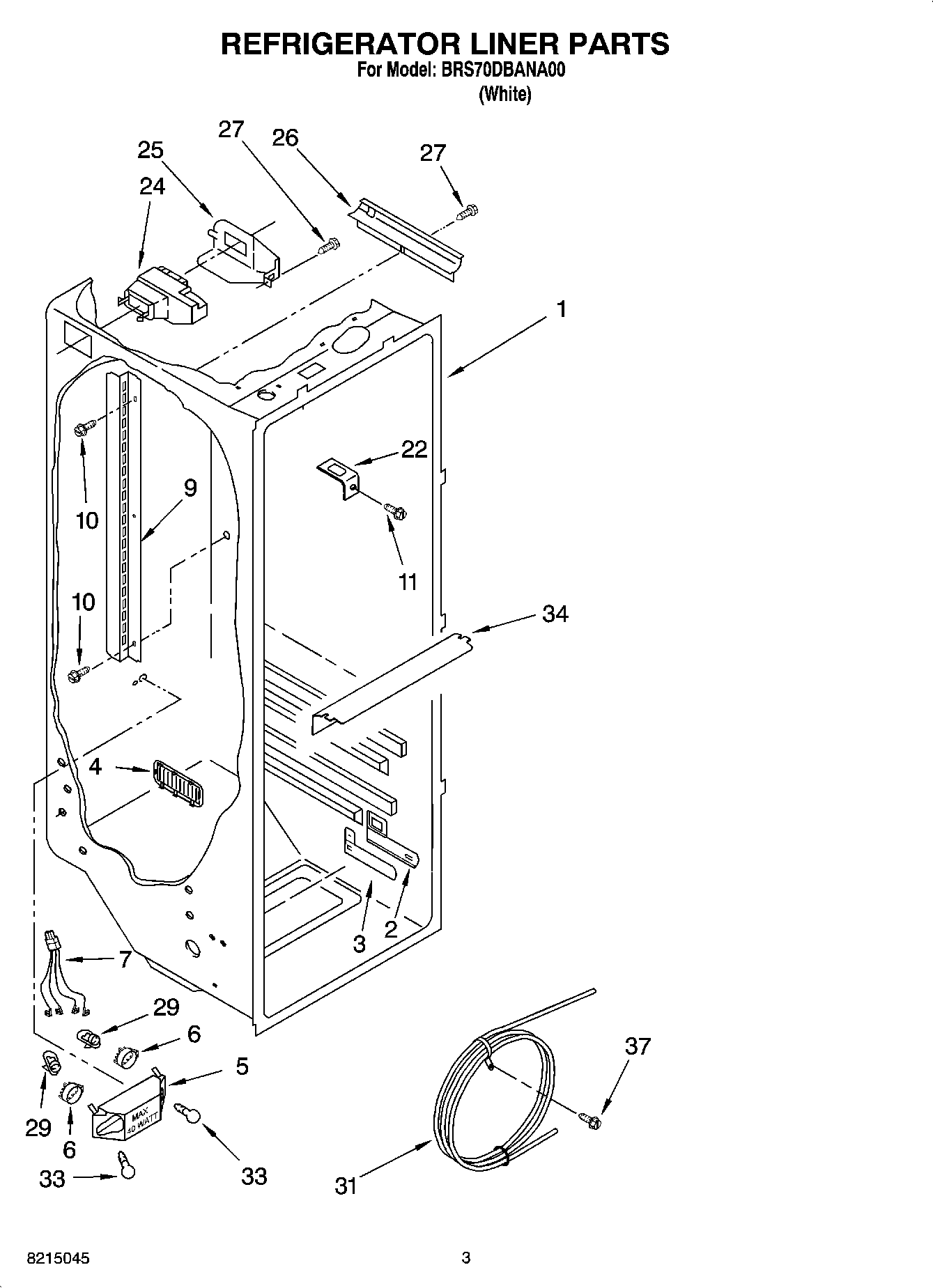 REFRIGERATOR LINER PARTS
For Model: BRS70DBANA00
(White)

27
26
27
25
24
1
22
10
9
11
10
34
4
3
2
7
29
6
5
37
29
6
MAX 40 WATT
33
33
31

8215045
3