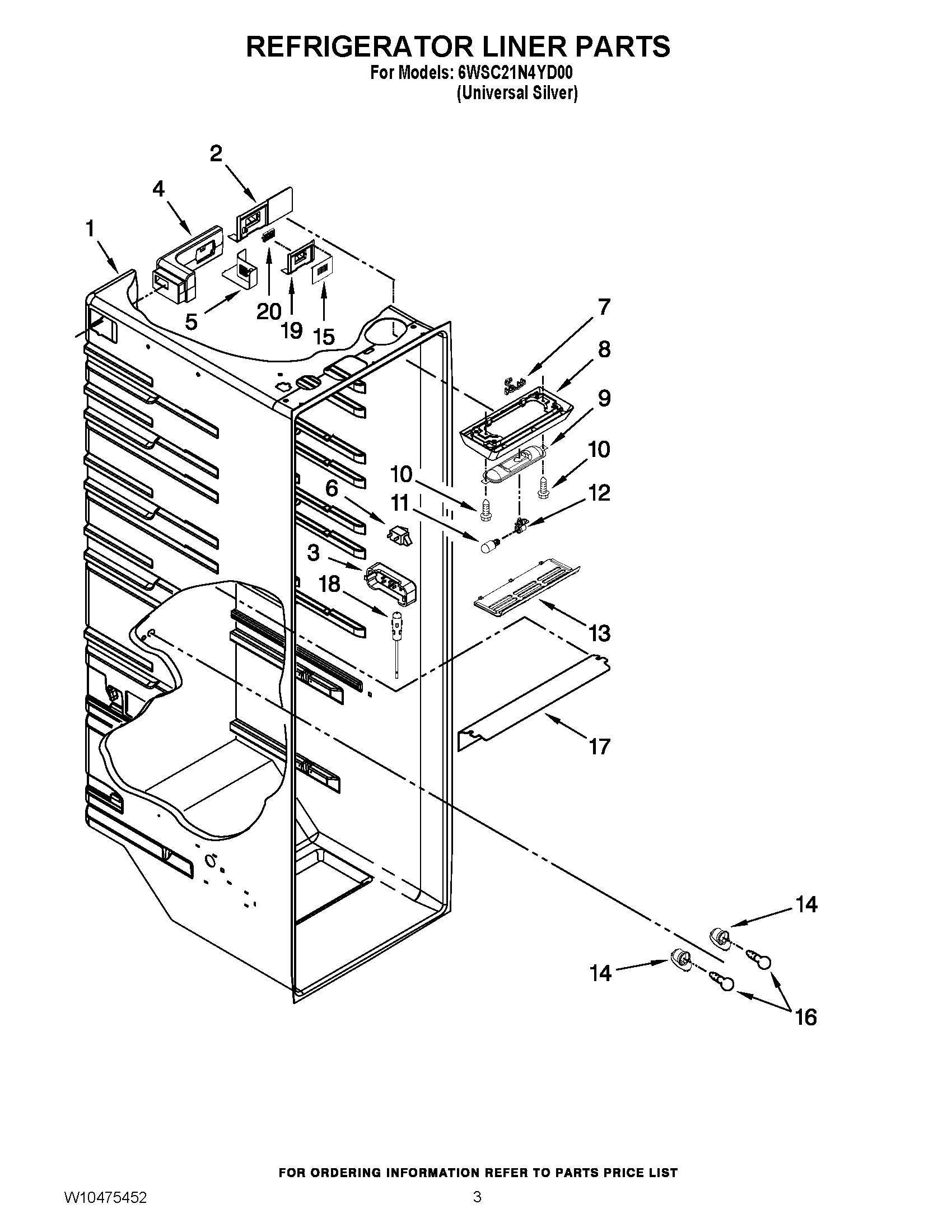 REFRIGERATOR LINER PARTS

For Models: 6WSC21N4YD00
(Universal Silver)

2
4
1
5
20
19
15
7
8
9
10
10
6
11
12
3
18
13
17
14
14
16

FOR ORDERING INFORMATION REFER TO PARTS PRICE LIST

W10475452

3