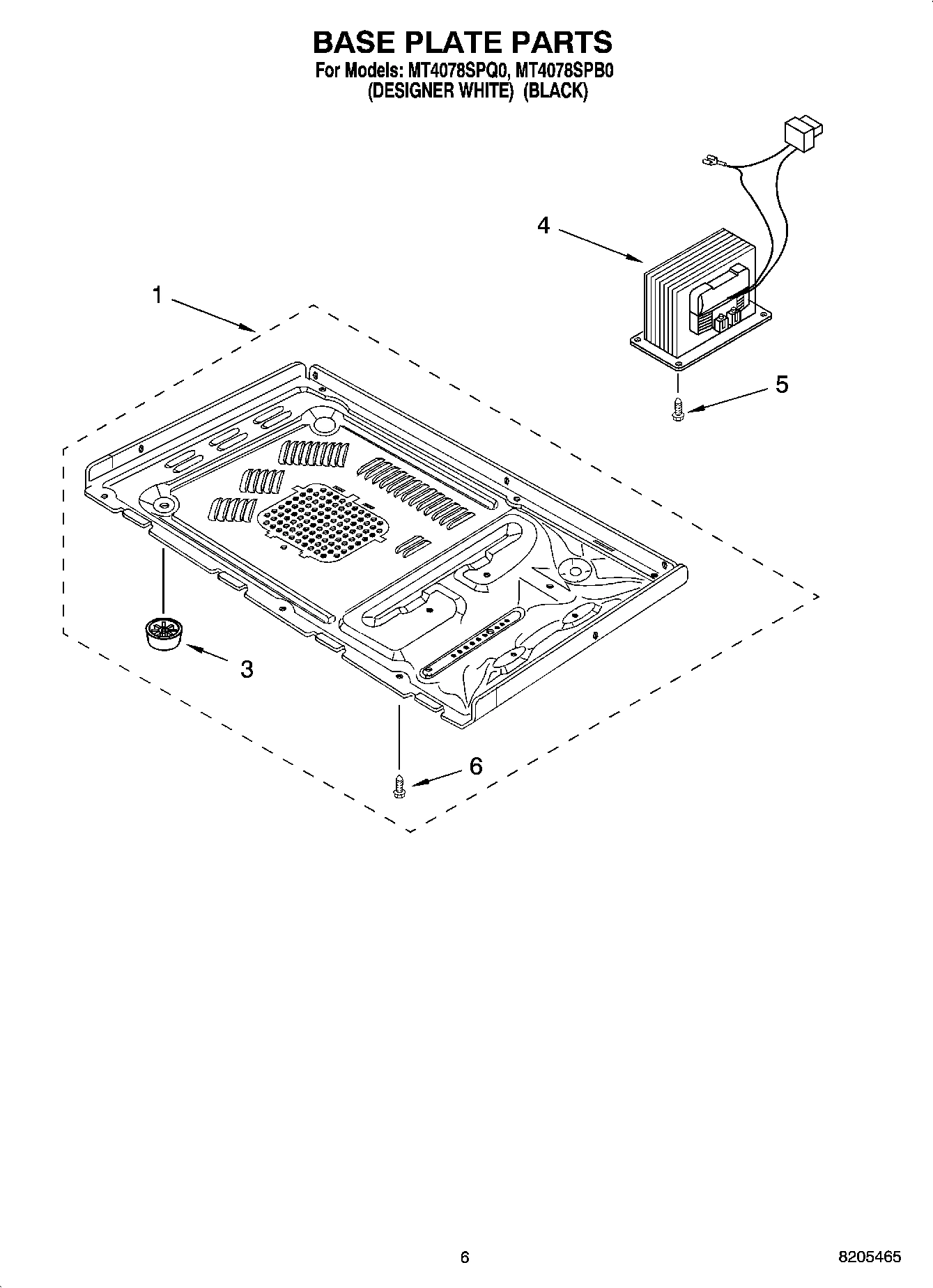 BASE PLATE PARTS
For Models: MT4078SPQ0, MT4078SPB0
(DESIGNER WHITE) (BLACK)

4

1

5

3

6

6

8205465