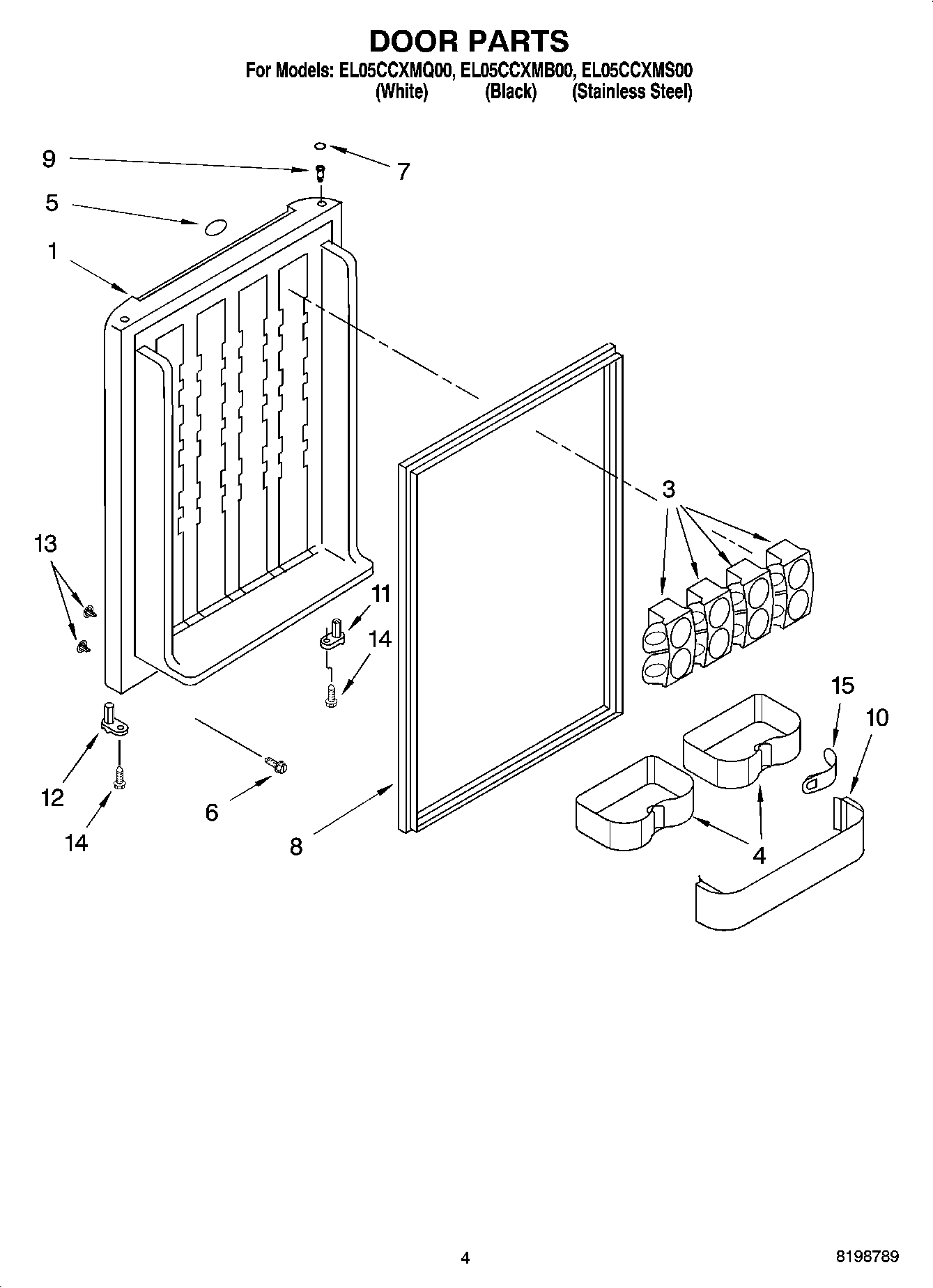 DOOR PARTS
For Models: EL05CCXMQ00, EL05CCXMB00, EL05CCXMS00
(White) (Black) (Stainless Steel)

9
7
5
1
3
13
11
14
15
10
12
6
8
4
14

4
8198789