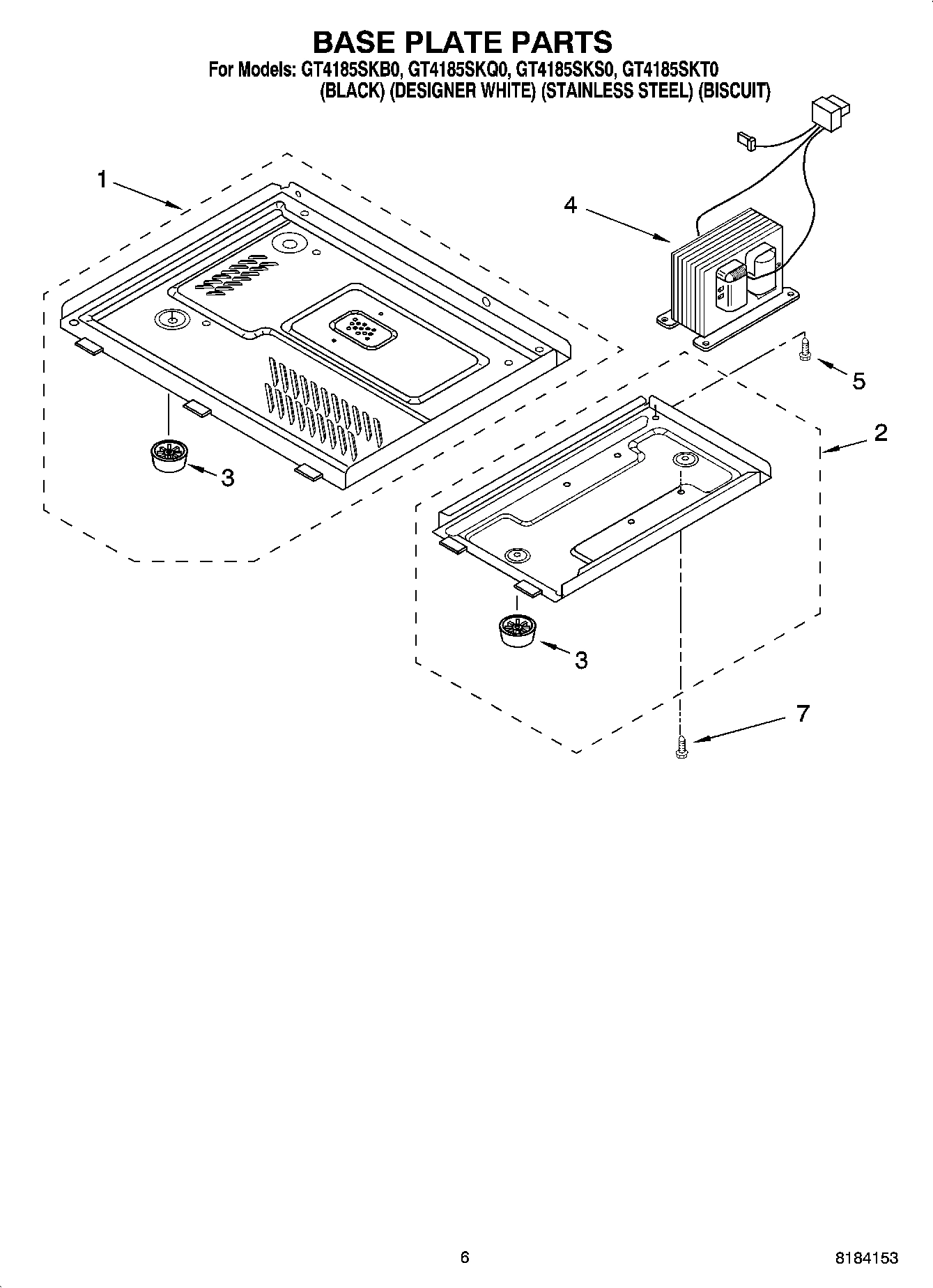 BASE PLATE PARTS
For Models: GT4185SKB0, GT4185SKQ0, GT4185SKS0, GT4185SKT0
(BLACK) (DESIGNER WHITE) (STAINLESS STEEL) (BISCUIT)

1
4
5
2
3
3
7

6
8184153