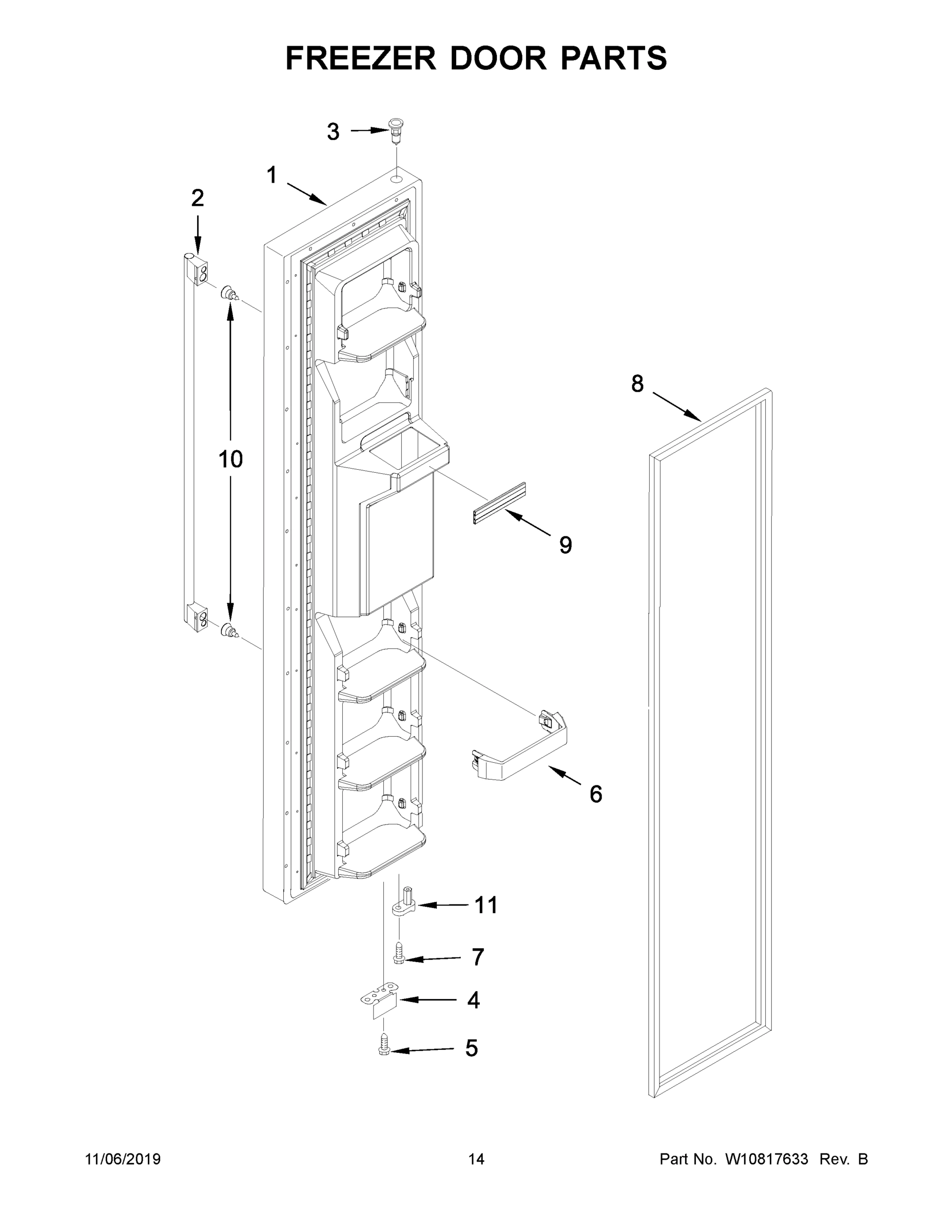 FREEZER DOOR PARTS

3

1

2

8

10

9

6

11

7

4

5

11/06/2019

14

Part No. W10817633 Rev. B