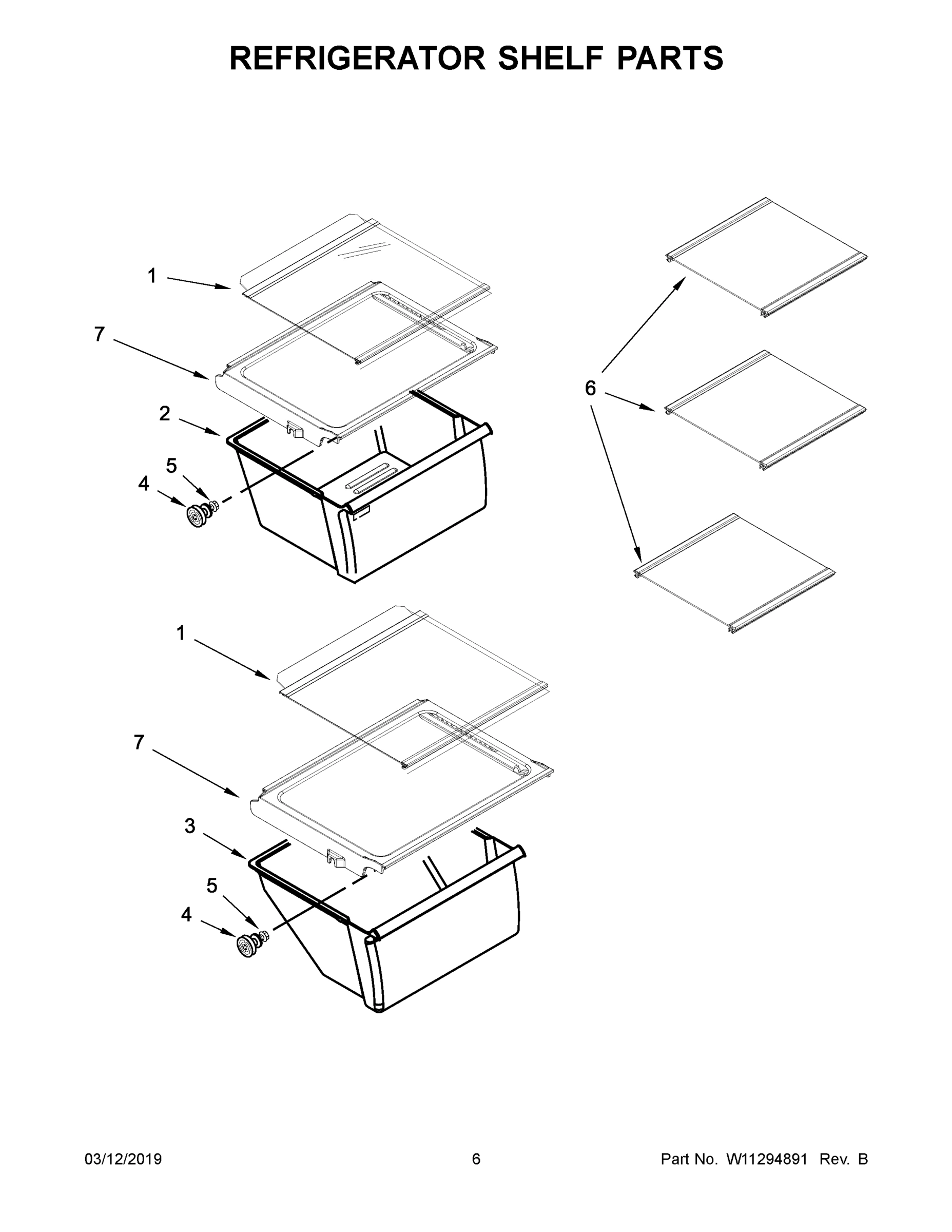 REFRIGERATOR SHELF PARTS

1

7

2

5

4

6

1

7

3

5

4

03/12/2019

6

Part No. W11294891 Rev. B