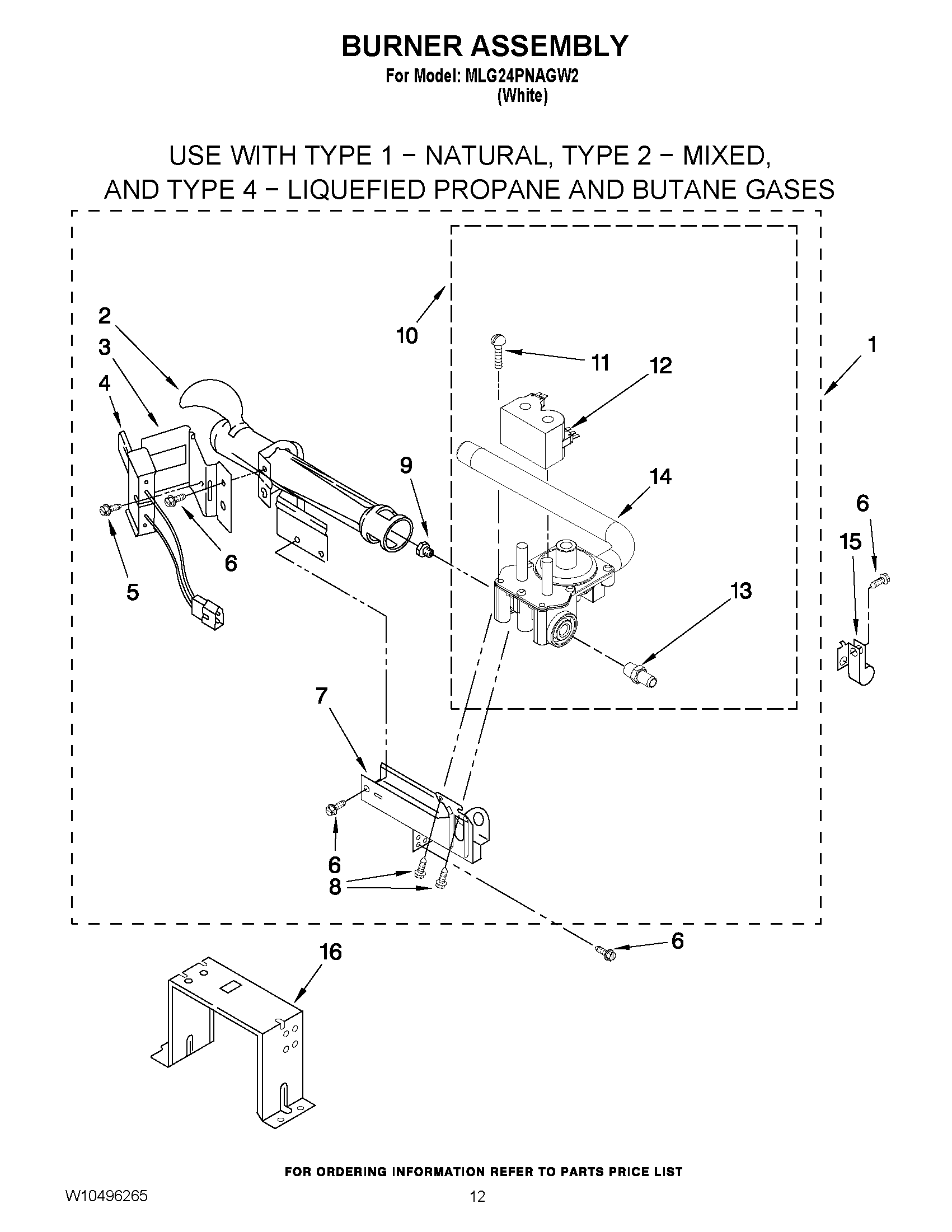 BURNER ASSEMBLY
For Model: MLG24PNAGW2
(White)

USE WITH TYPE 1 − NATURAL, TYPE 2 − MIXED, AND TYPE 4 − LIQUEFIED PROPANE AND BUTANE GASES

2
3
4
10
11
12
1
9
14
6
15
6
5
13
7
6
8
6
16

FOR ORDERING INFORMATION REFER TO PARTS PRICE LIST

W10496265

12