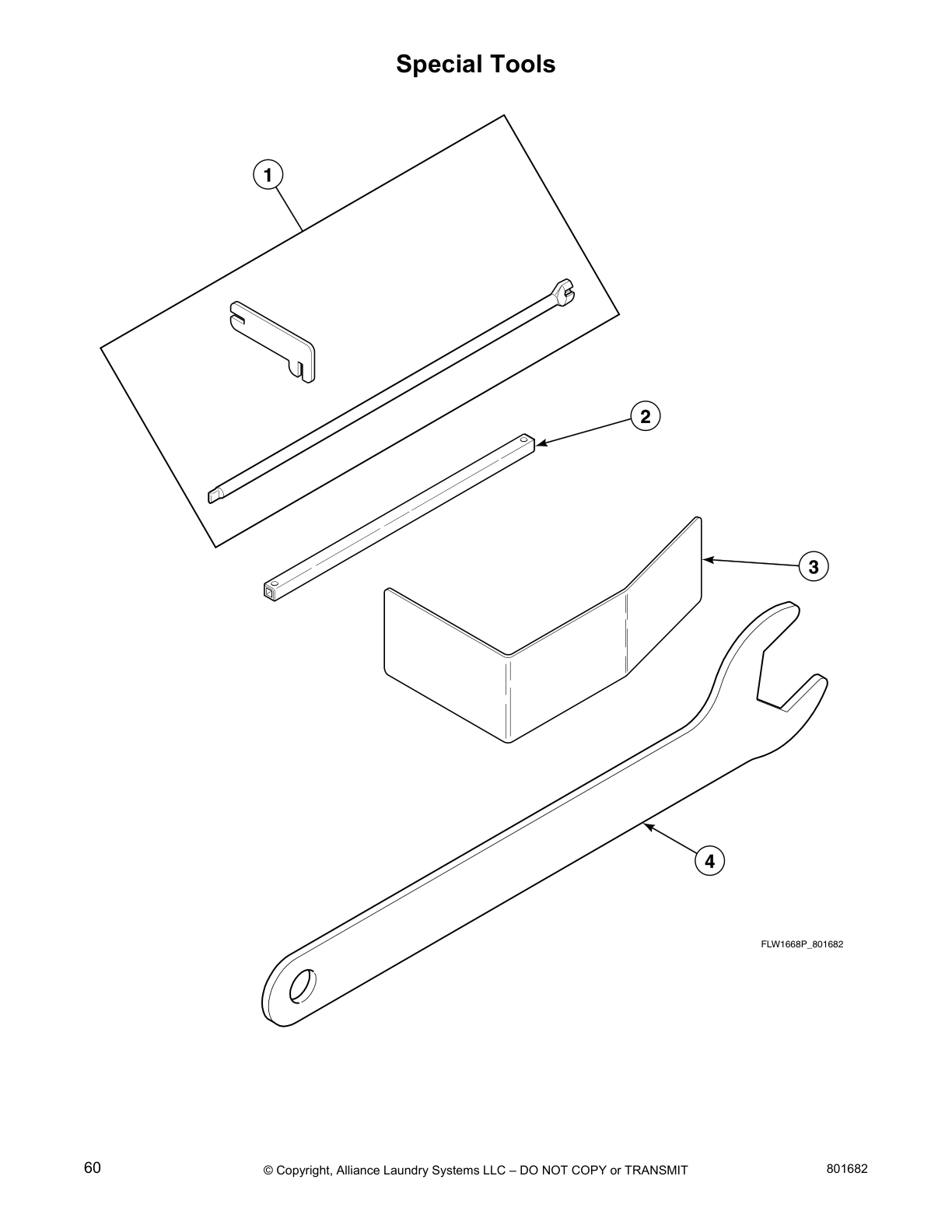 Special Tools

1

2

3

4

FLW1668P_801682

60

© Copyright, Alliance Laundry Systems LLC – DO NOT COPY or TRANSMIT

801682