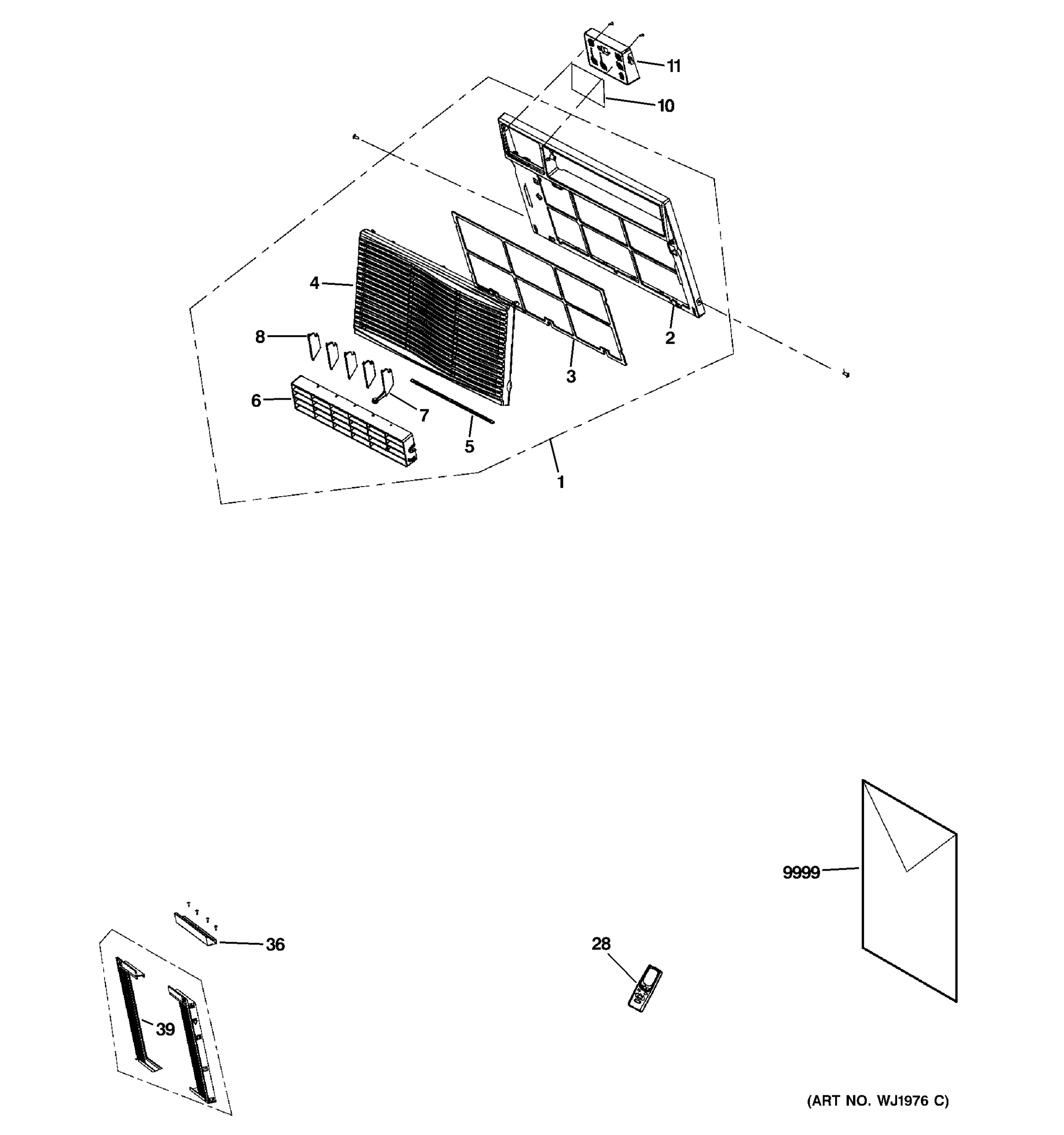 11
10
4
8
2
3
6
7
5
1
9999
36
28
39
(ART NO. WJ1976 C)