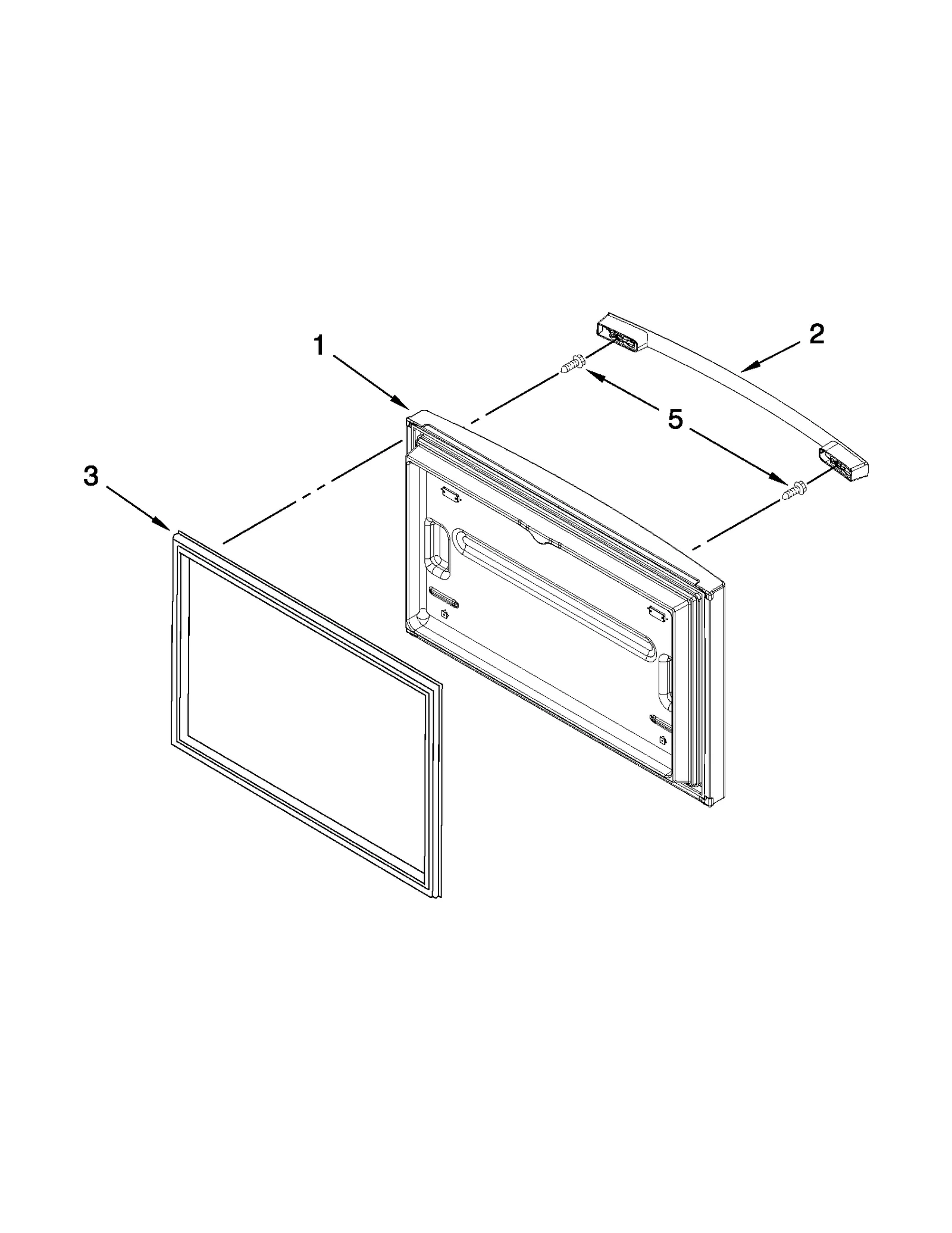 1
2
5
3