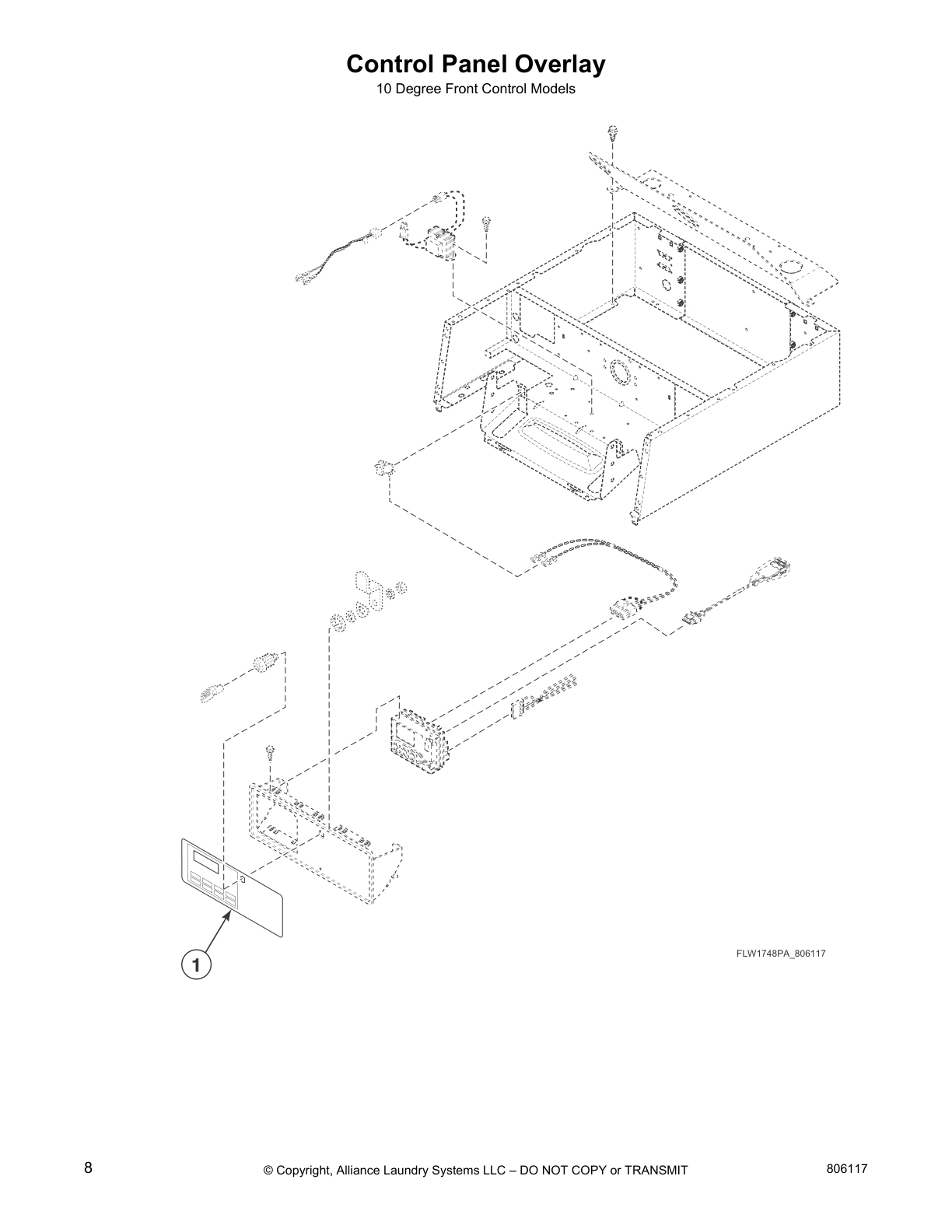 Control Panel Overlay
10 Degree Front Control Models

1

FLW1748PA_806117

8 © Copyright, Alliance Laundry Systems LLC – DO NOT COPY or TRANSMIT 806117