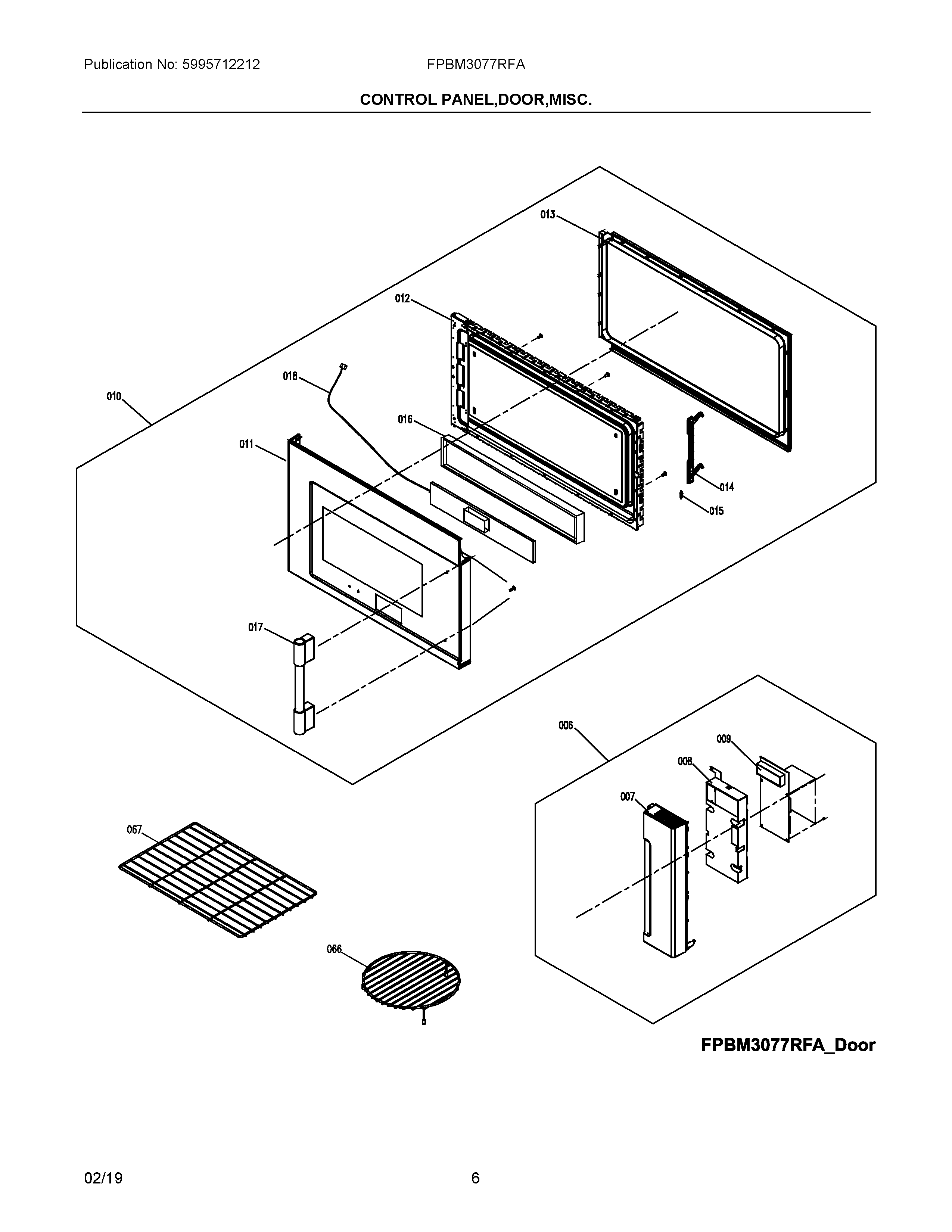 Publication No: 5995712212

FPBM3077RFA

CONTROL PANEL,DOOR,MISC.

013

012

018

010

016

011

014

015

017

006

009

008

007

067

066

FPBM3077RFA_Door

02/19

6