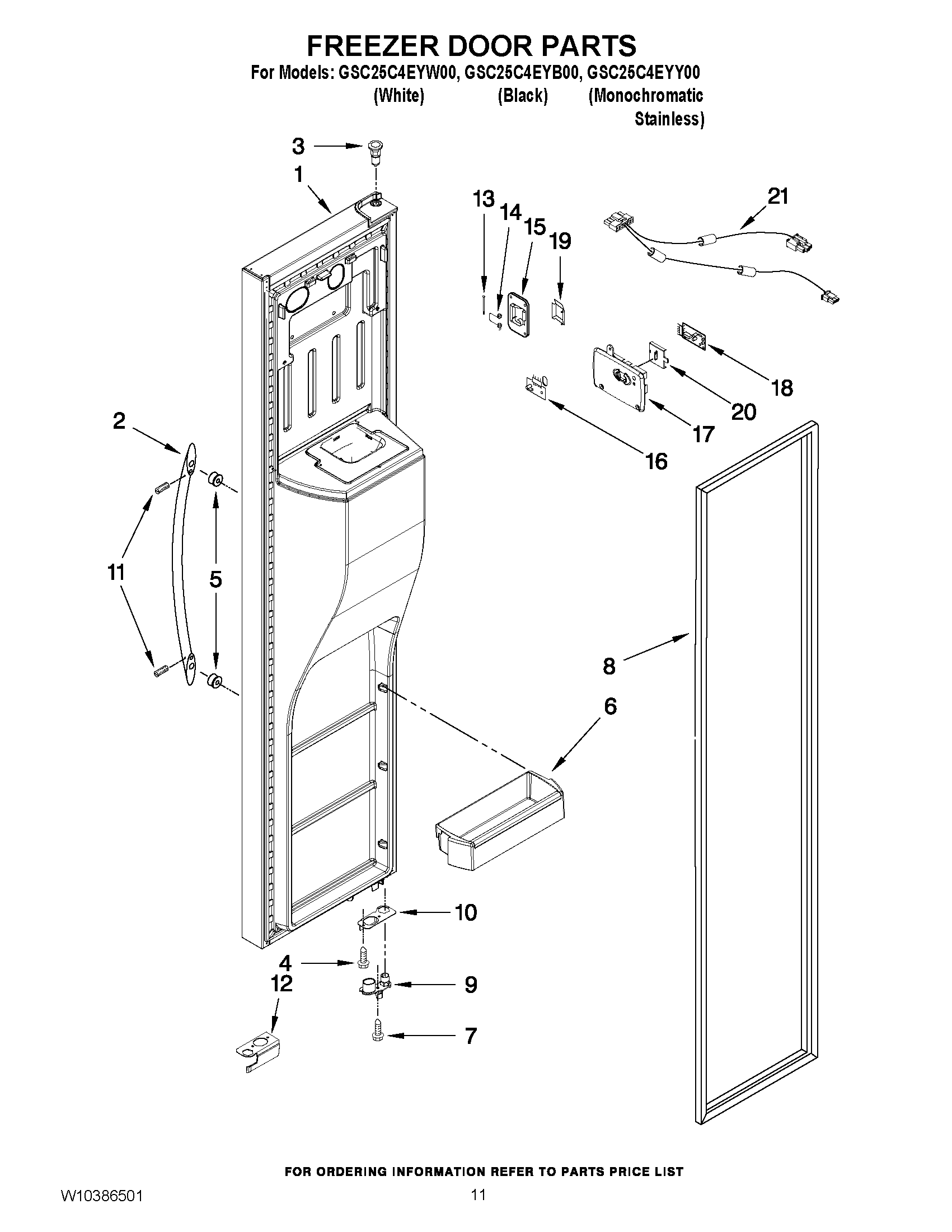 FREEZER DOOR PARTS

For Models: GSC25C4EYW00, GSC25C4EYB00, GSC25C4EYY00
(White) (Black) (Monochromatic Stainless)

3
1
13
14
15
19
21
18
20
17
16
2
11
5
8
6
10
4
12
9
7

FOR ORDERING INFORMATION REFER TO PARTS PRICE LIST

W10386501

11