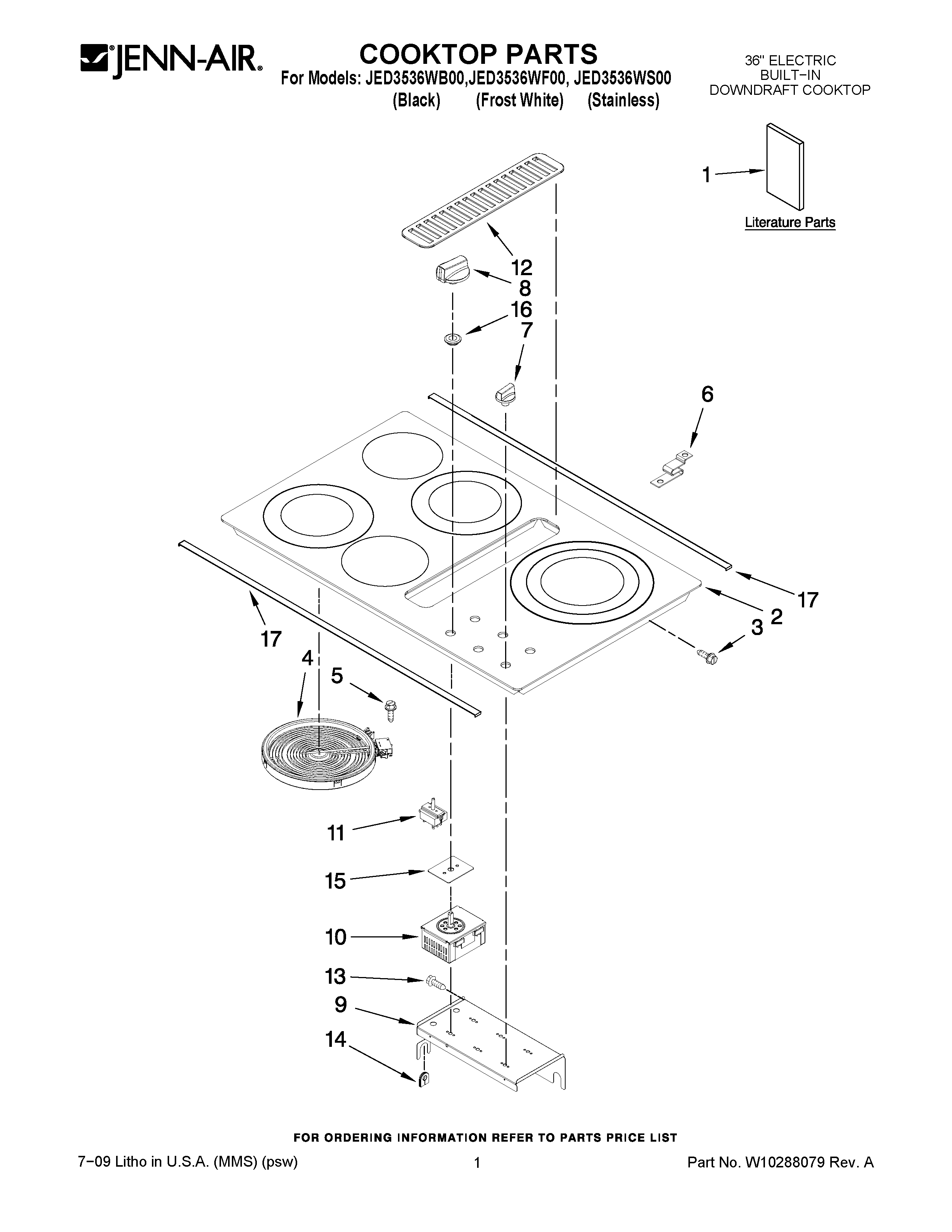 JENN-AIR®

COOKTOP PARTS
For Models: JED3536WB00,JED3536WF00, JED3536WS00
(Black) (Frost White) (Stainless)

36" ELECTRIC
BUILT−IN
DOWNDRAFT COOKTOP

1
Literature Parts

12
8
16
7
6
17
2
3
17
4
5
11
15
10
13
9
14

FOR ORDERING INFORMATION REFER TO PARTS PRICE LIST

7−09 Litho in U.S.A. (MMS) (psw)

1

Part No. W10288079 Rev. A