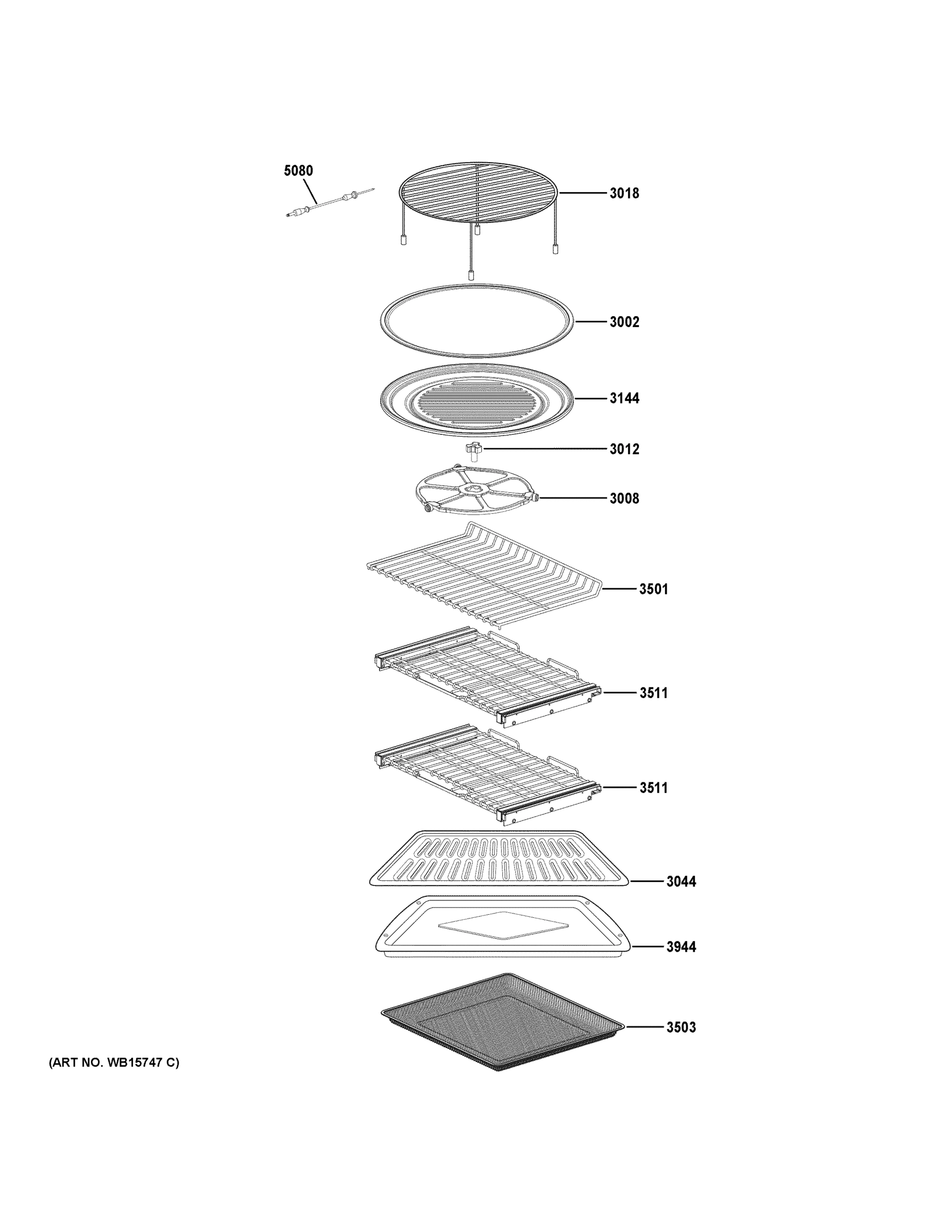 5080
3018
3002
3144
3012
3008
3501
3511
3511
3044
3944
3503
(ART NO. WB15747 C)