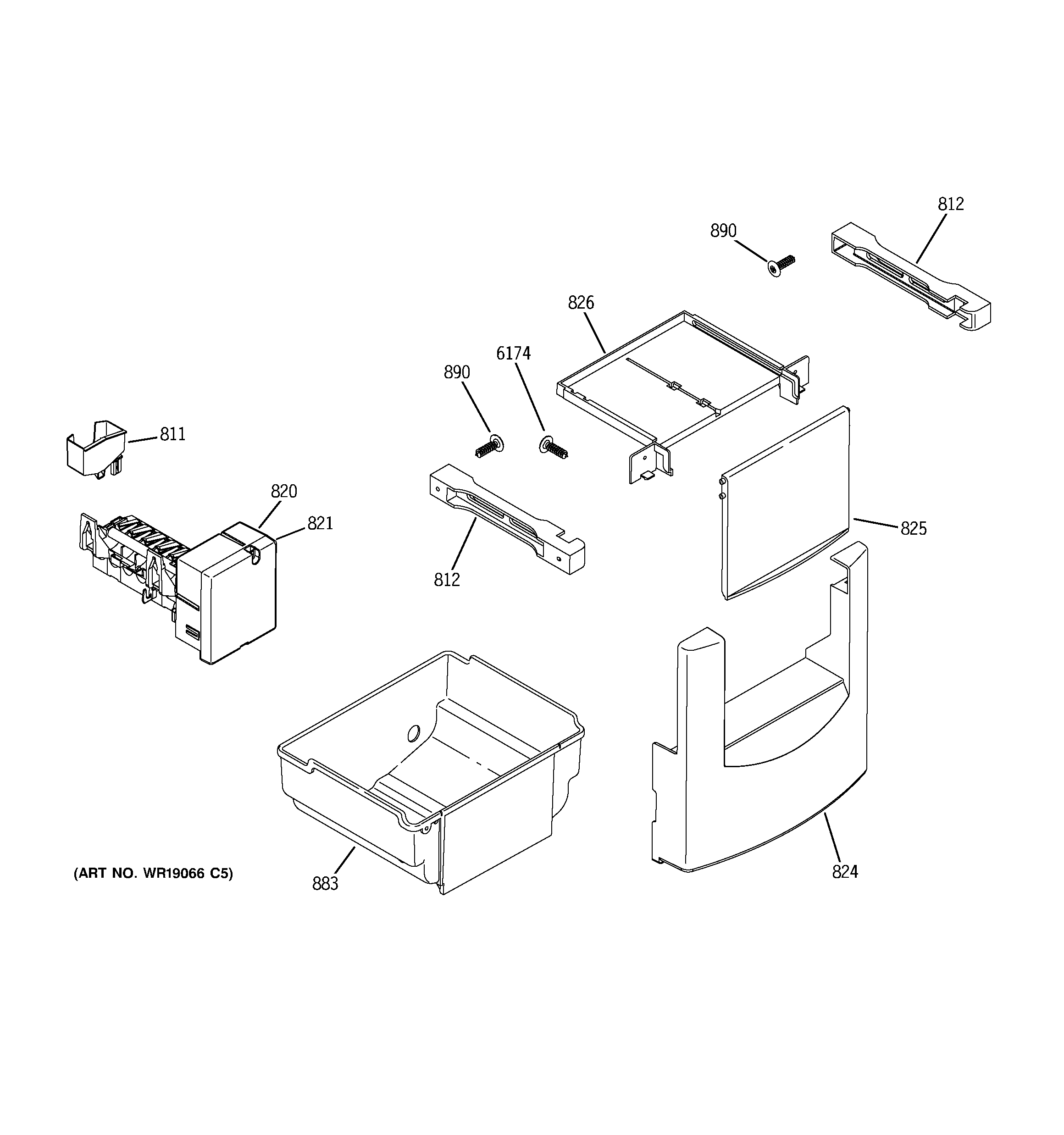 812
890
826
6174
890
811
820
821
812
825
(ART NO. WR19066 C5)
883
824