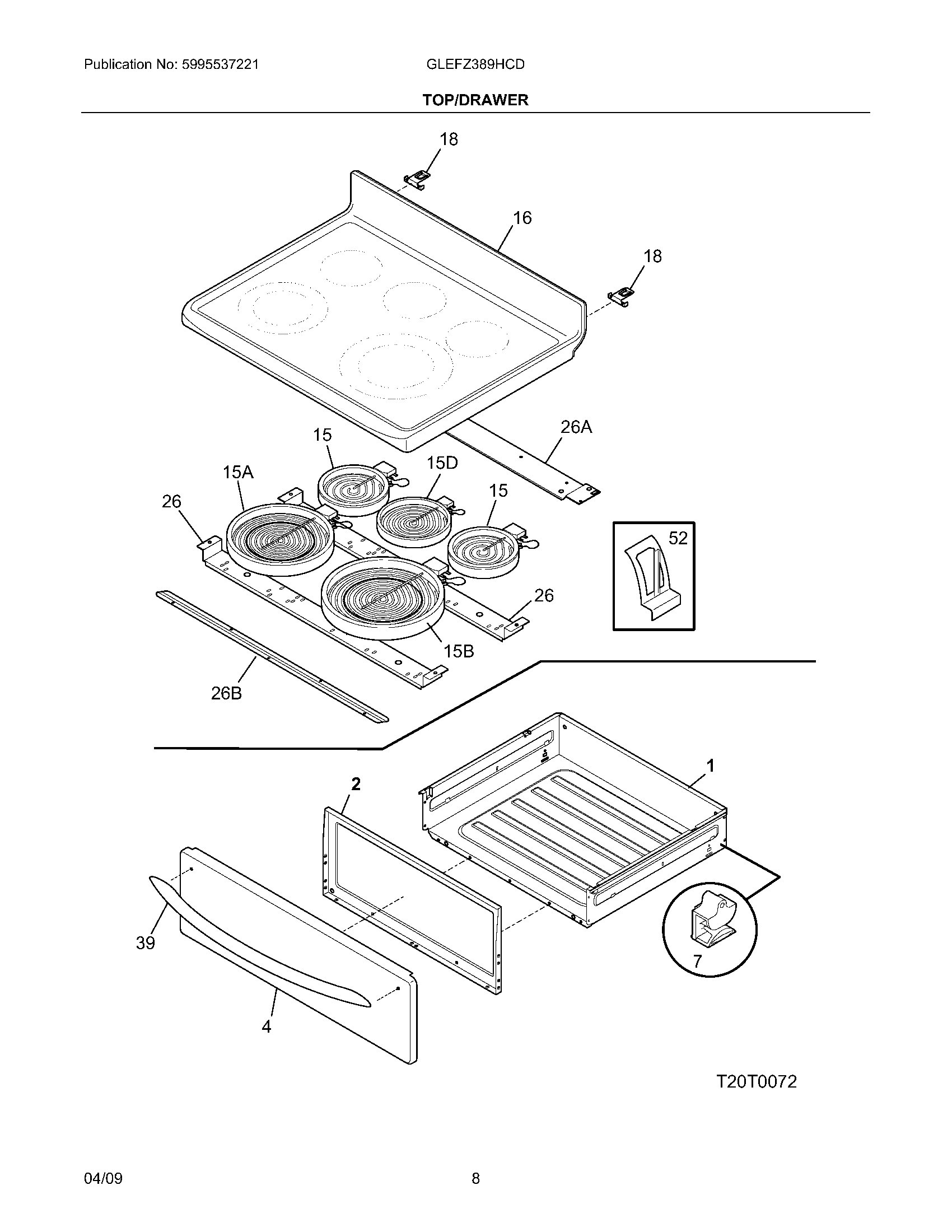 Publication No: 5995537221

GLEFZ389HCD

TOP/DRAWER

18

16

18

26A

15

15D

15A

15

26

52

26

15B

26B

1

2

39

7

4

T20T0072

04/09

8