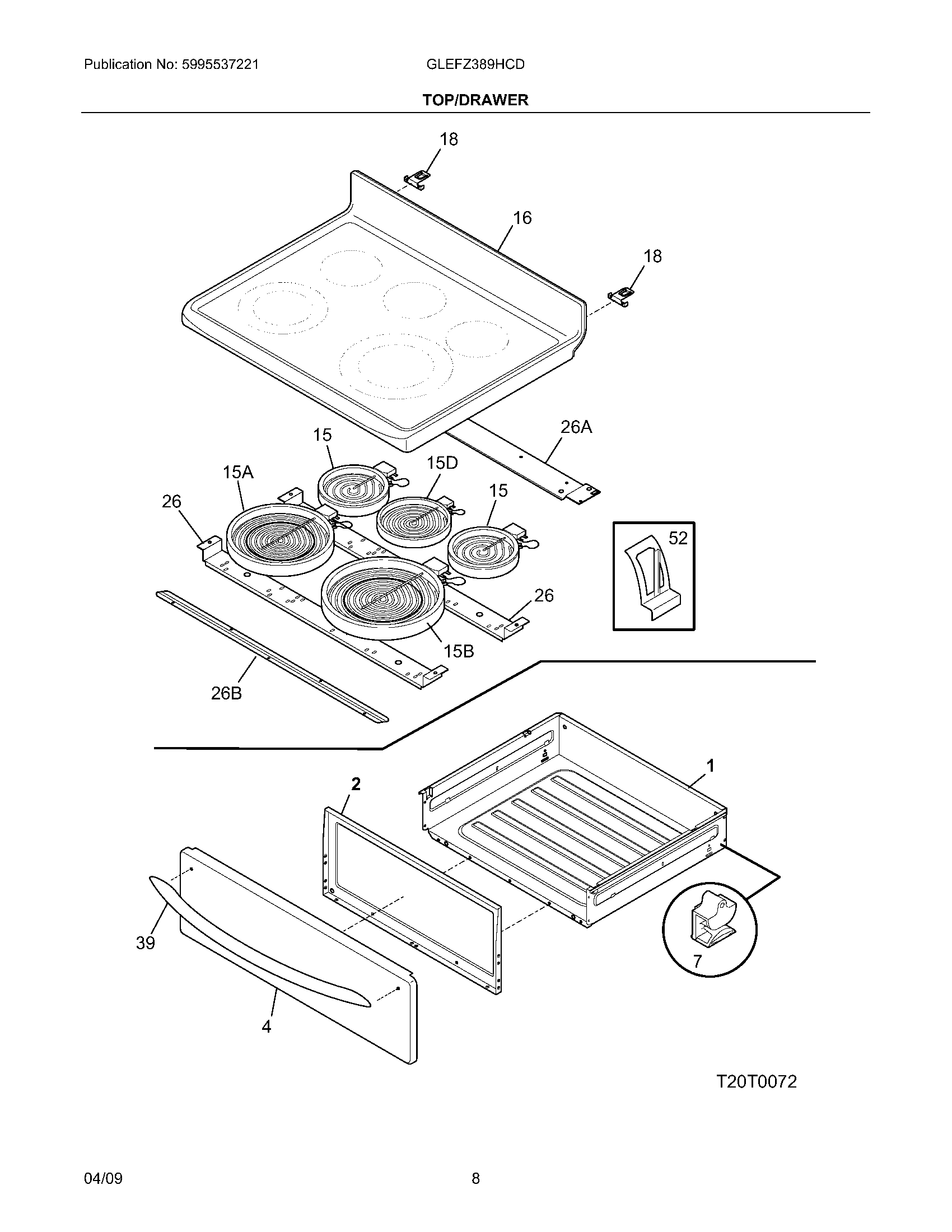 Publication No: 5995537221

GLEFZ389HCD

TOP/DRAWER

18

16

18

26A

15

15D

15A

15

26

52

26

15B

26B

1

2

39

7

4

T20T0072

04/09

8