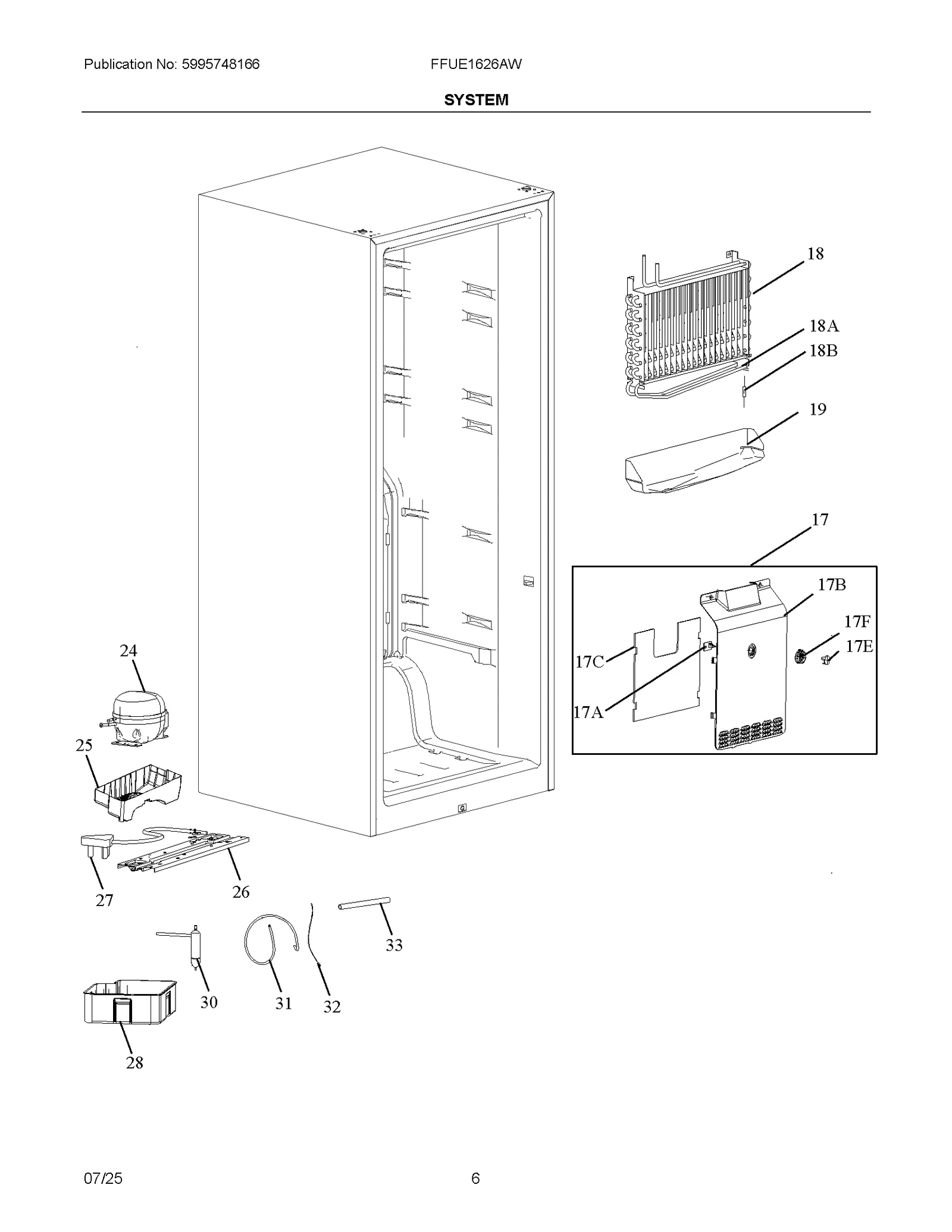 Publication No: 5995748166

FFUE1626AW

SYSTEM

18

18A

18B

19

17

17B

17F

17E

17C

17A

24

25

27

26

33

30

31

32

28

07/25

6