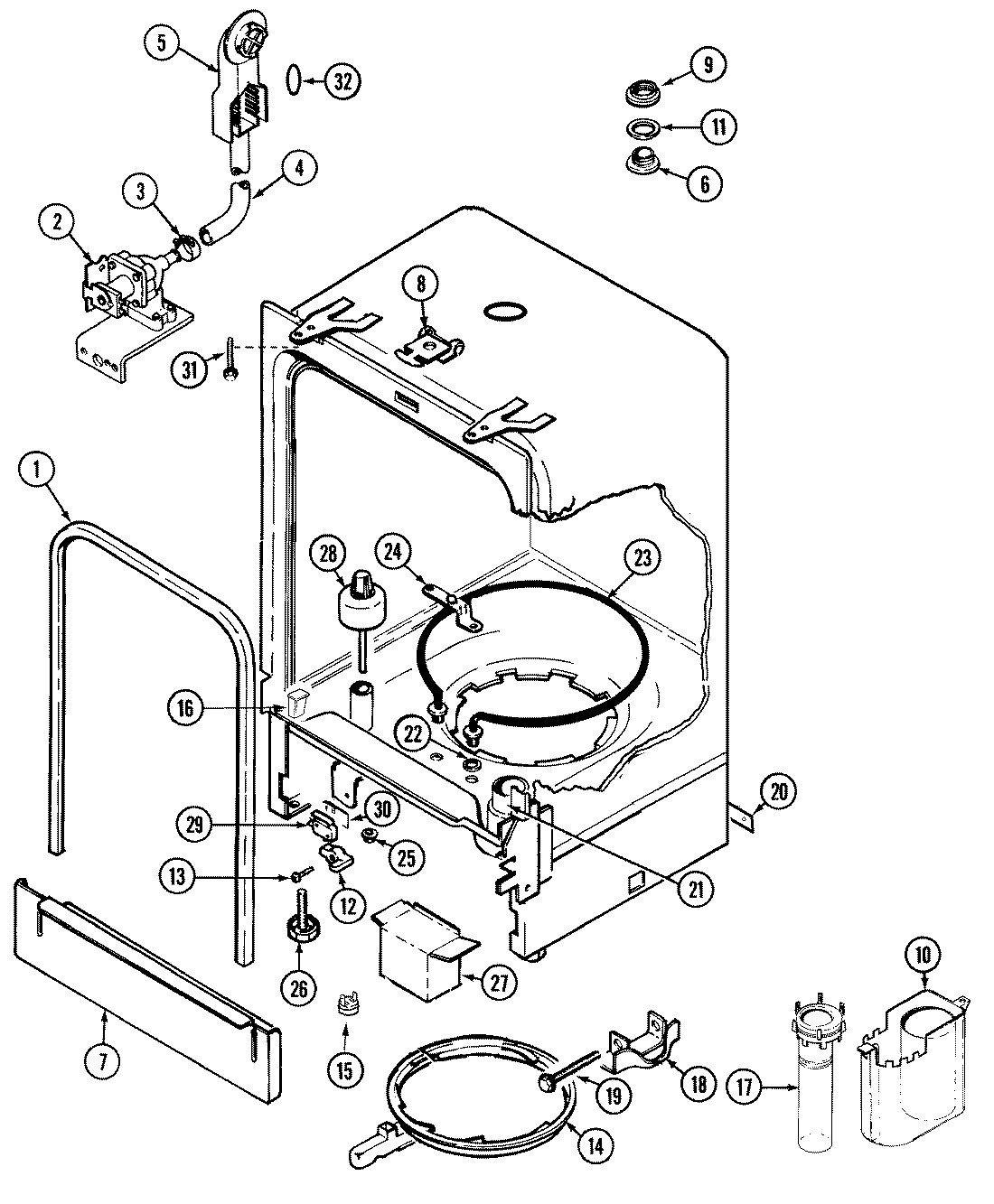 5
32
9
11
6
4
3
2
8
31
1
28
24
23
16
22
20
29
30
25
21
13
12
26
27
7
15
10
19
18
17
14