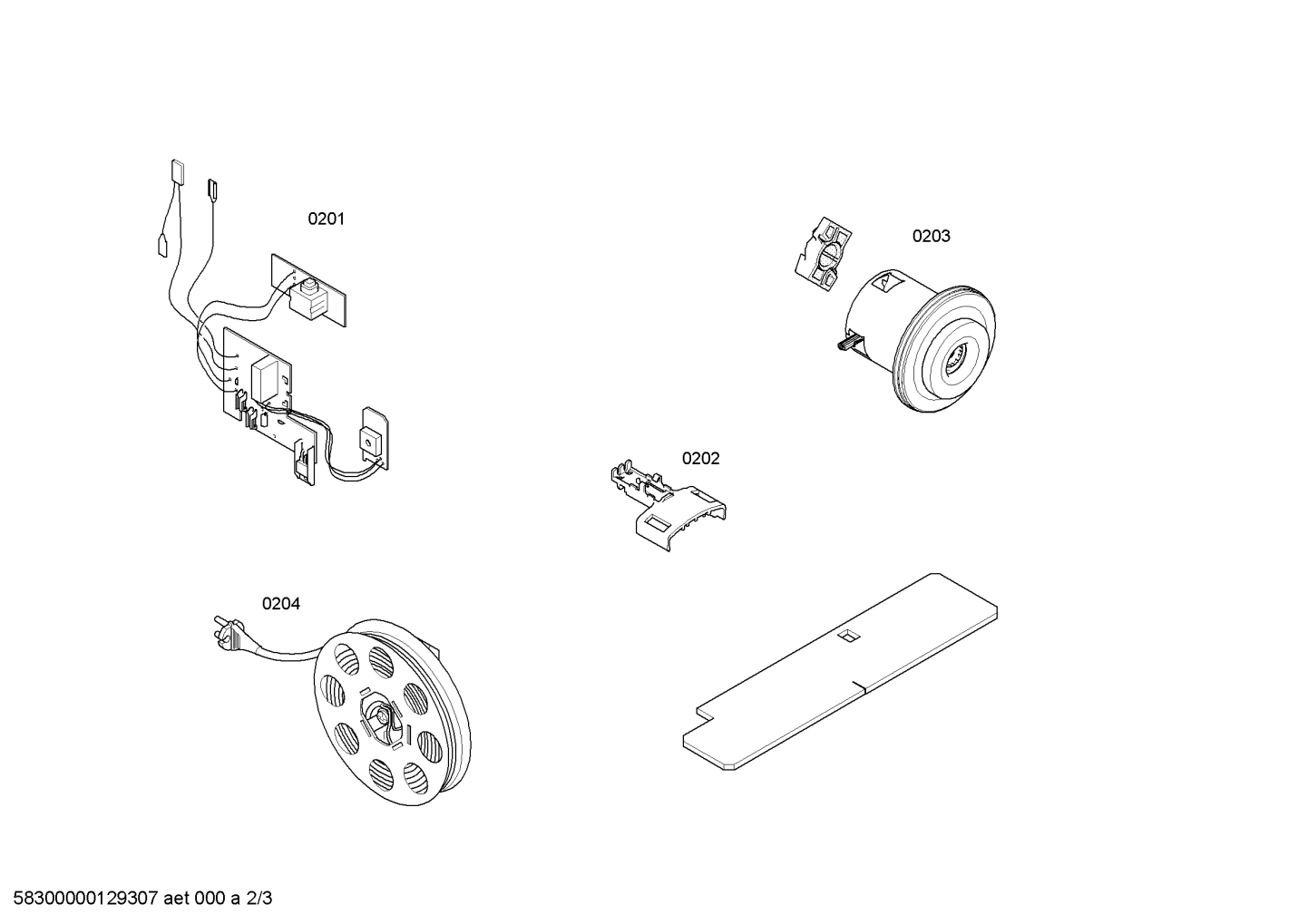 0201

0203

0202

0204

58300000129307 aet 000 a 2/3