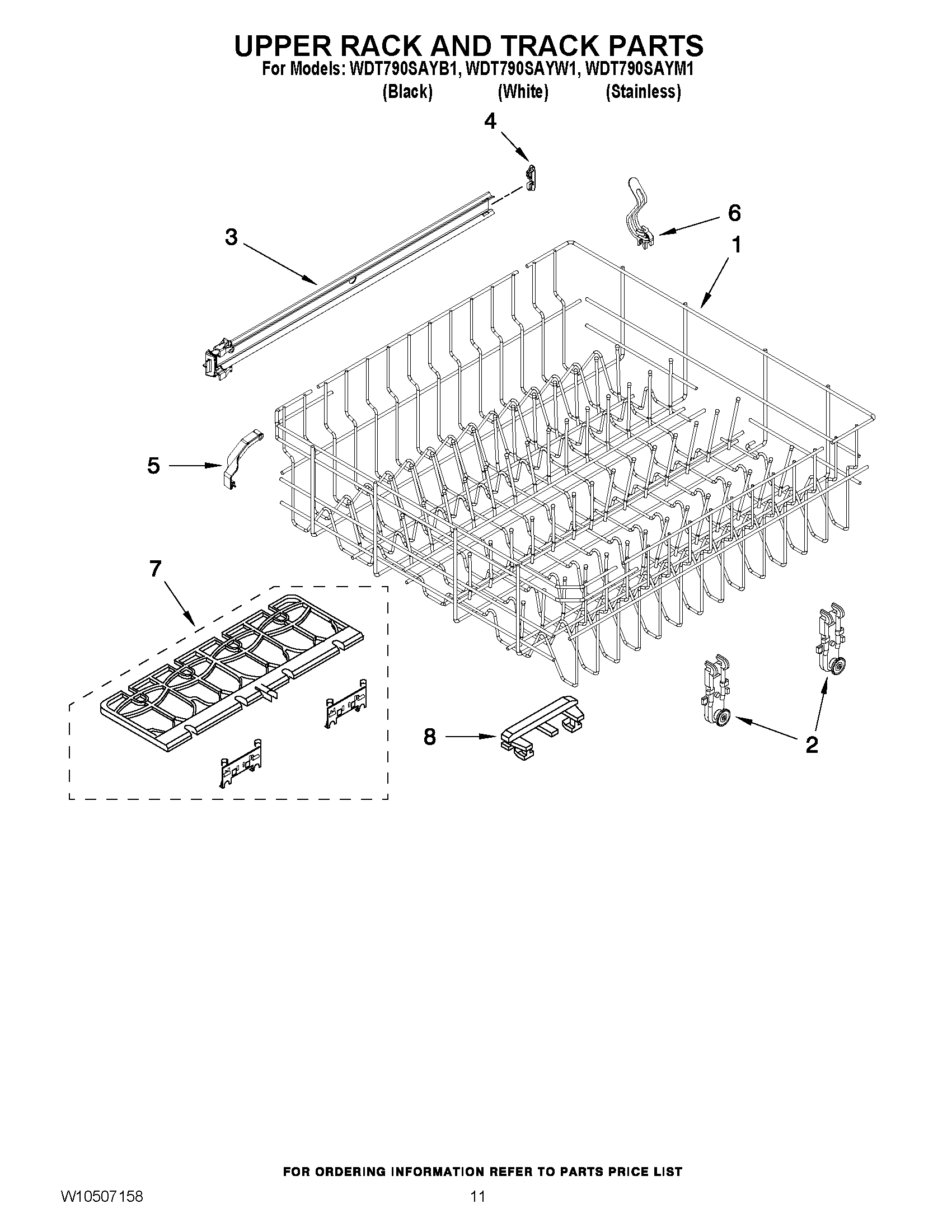 UPPER RACK AND TRACK PARTS
For Models: WDT790SAYB1, WDT790SAYW1, WDT790SAYM1
(Black) (White) (Stainless)

4
6
3
1
5
7
8
2

FOR ORDERING INFORMATION REFER TO PARTS PRICE LIST
W10507158
11