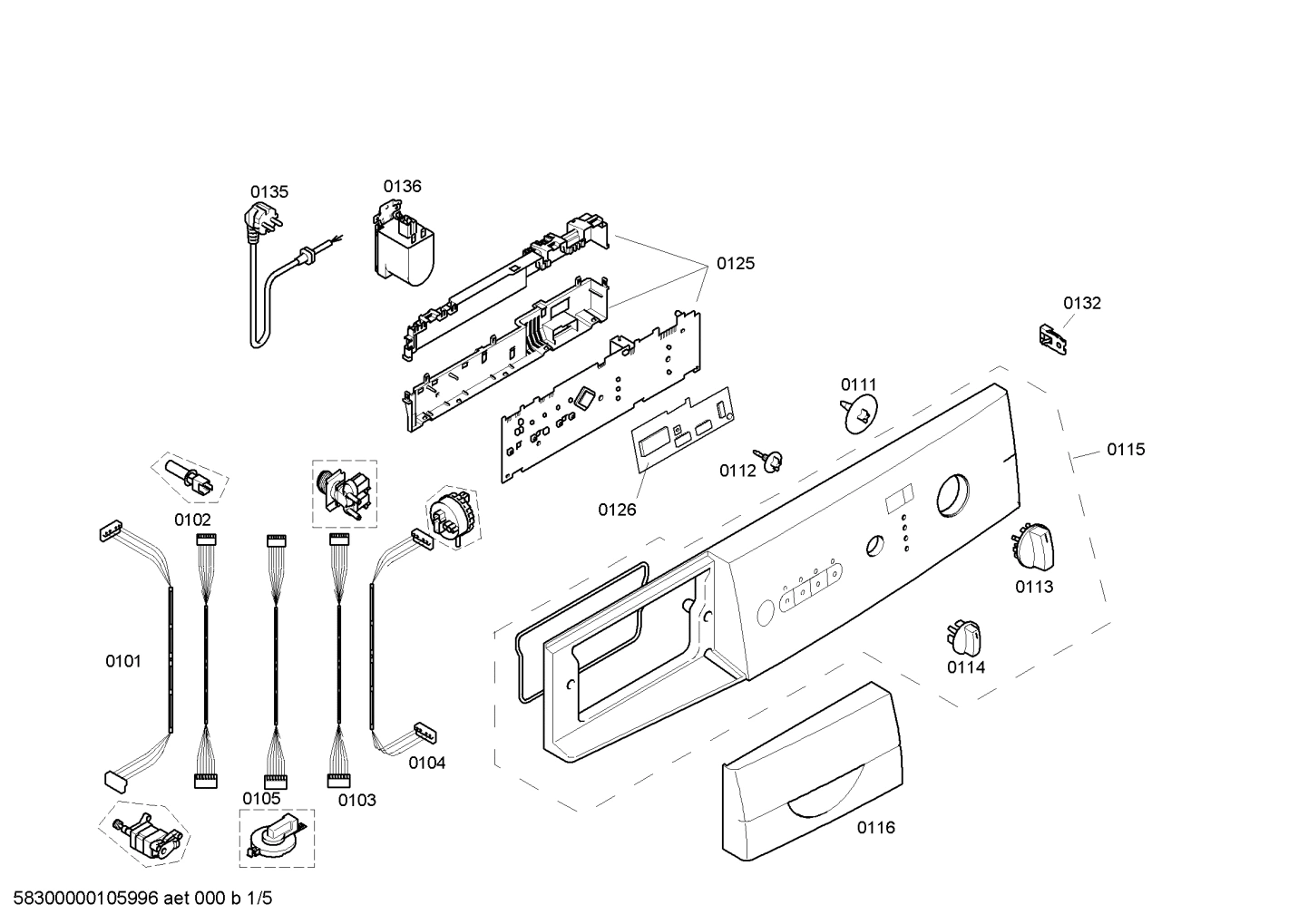 0135
0136
0125
0132
0111
0115
0112
0126
0102
0113
0114
0101
0104
0105
0103
0116
58300000105996 aet 000 b 1/5