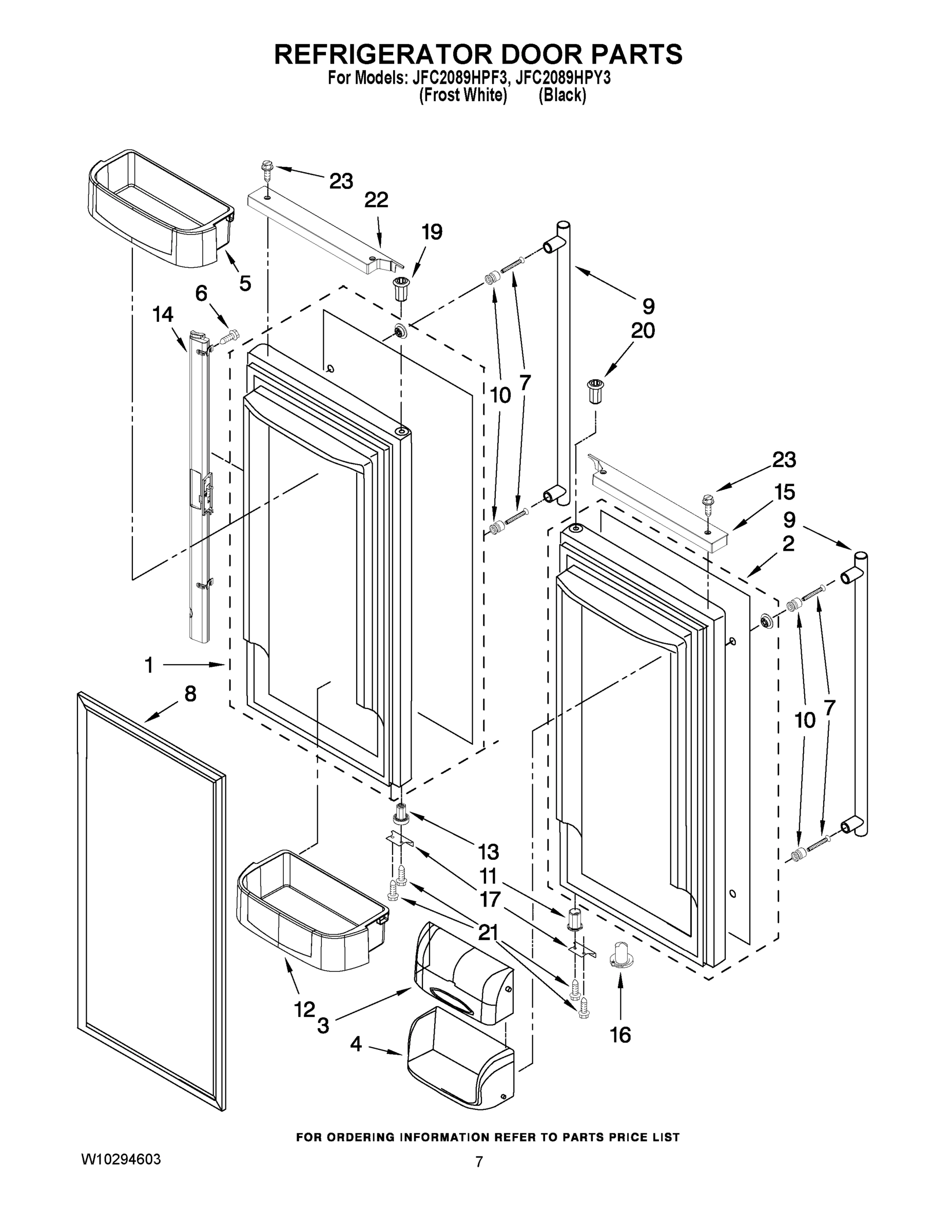 REFRIGERATOR DOOR PARTS
For Models: JFC2089HPF3, JFC2089HPY3
(Frost White) (Black)

23
22
19
5
6
14
9
20
10
7
23
15
9
2
1
8
10
7
13
11
17
21
12
3
4
16

FOR ORDERING INFORMATION REFER TO PARTS PRICE LIST

W10294603

7