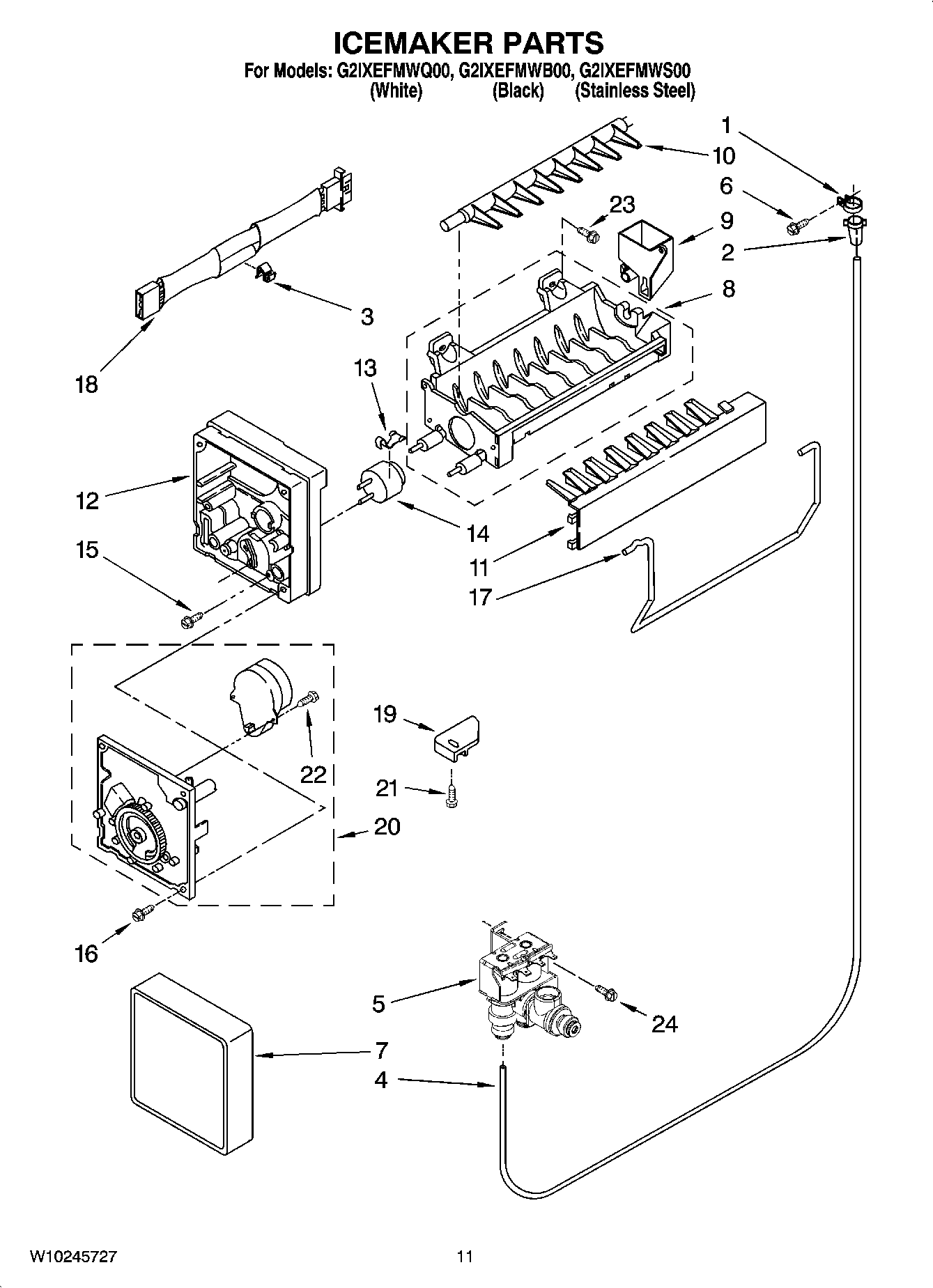 ICEMAKER PARTS

For Models: G2IXEFMWQ00, G2IXEFMWB00, G2IXEFMWS00
(White) (Black) (Stainless Steel)

1
10
6
23
9
2
8
3
18
13
12
14
15
11
17
19
22
21
20
16
5
24
7
4

W10245727

11