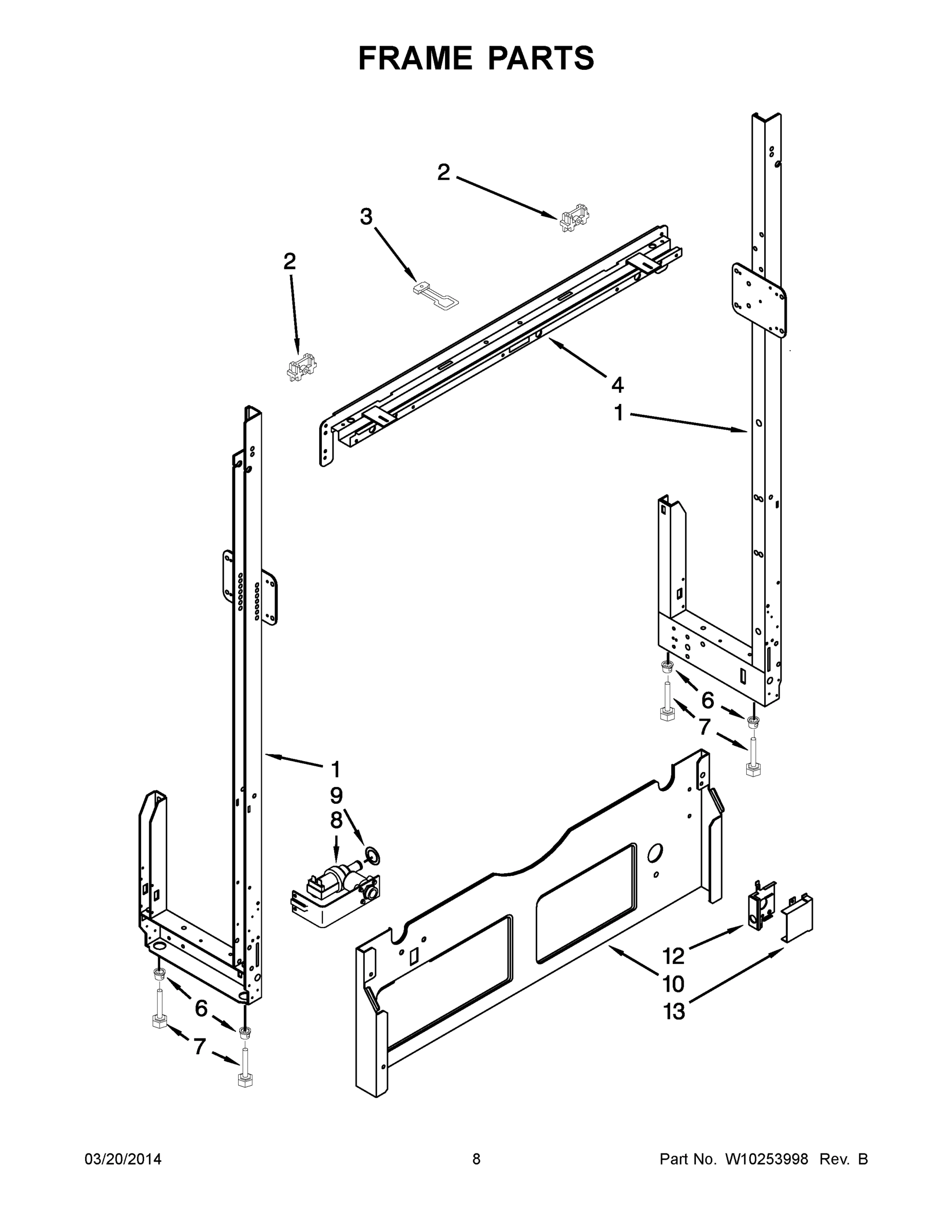 FRAME PARTS

2

3

2

4

1

6

7

1

9

8

12

10

13

6

7

03/20/2014

8

Part No. W10253998 Rev. B