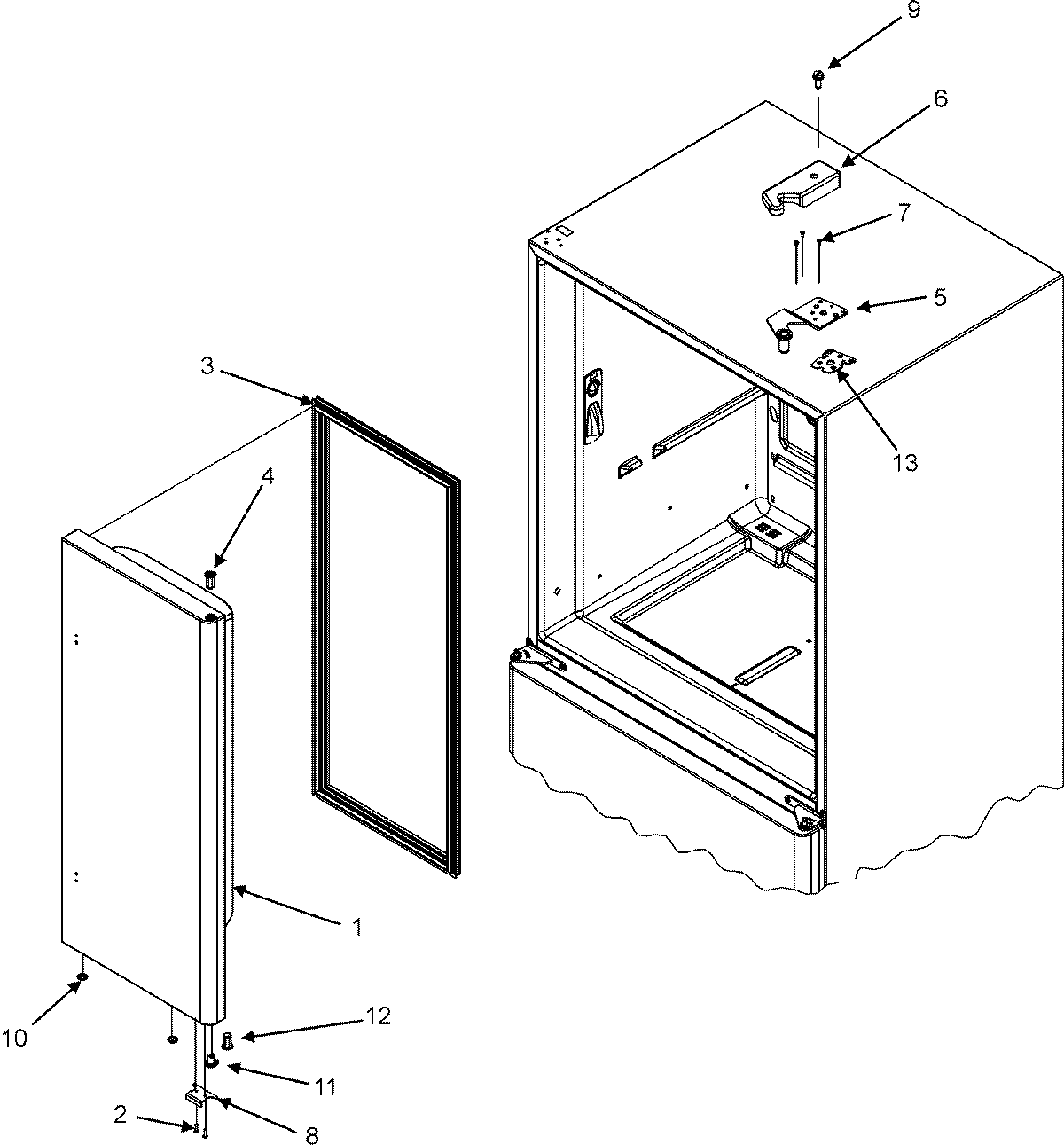 9
6
7
5
3
13
4
1
10
12
11
2
8