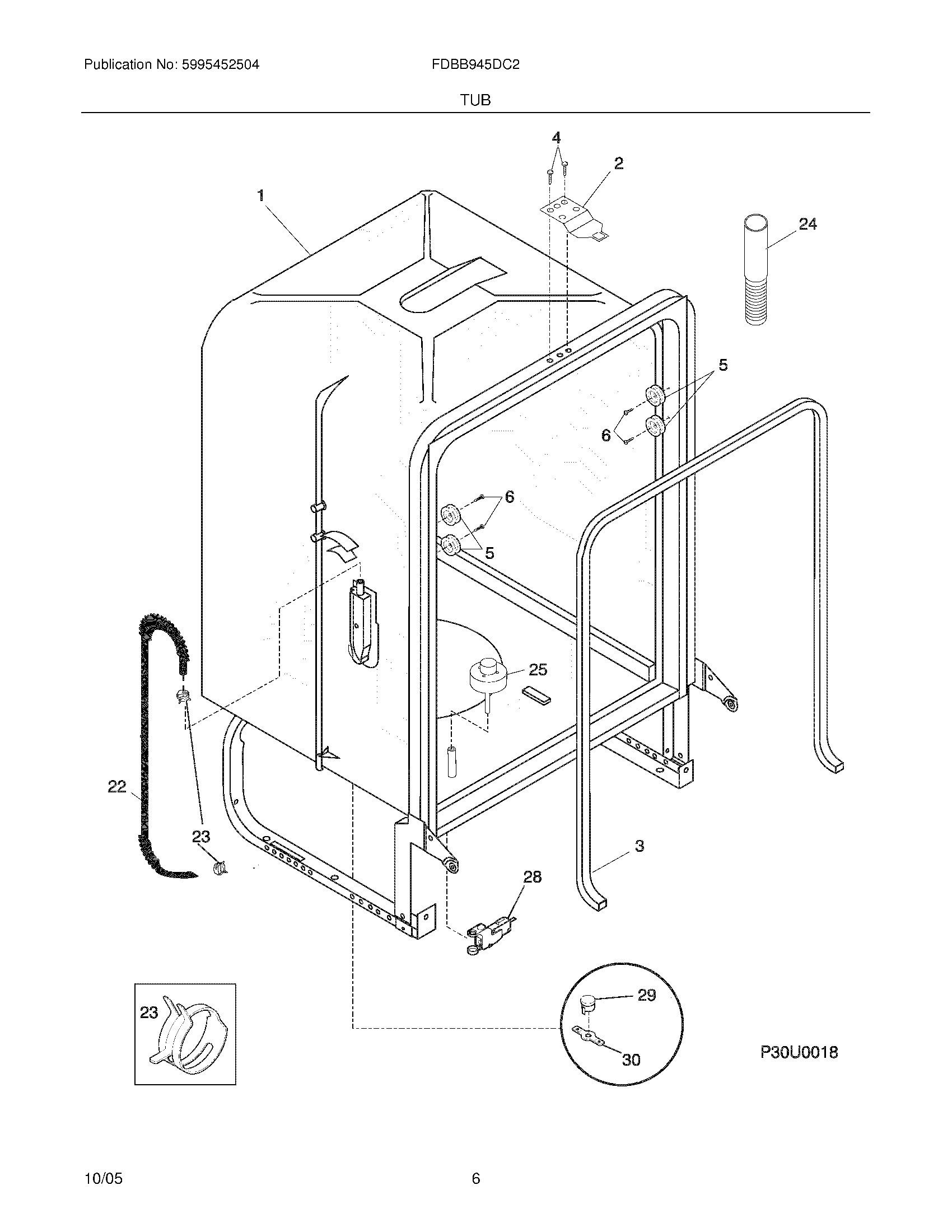 Publication No: 5995452504

FDBB945DC2

TUB

4
2
1
24
5
6
6
5
25
22
23
3
28
23
29
30
P30U0018

10/05

6