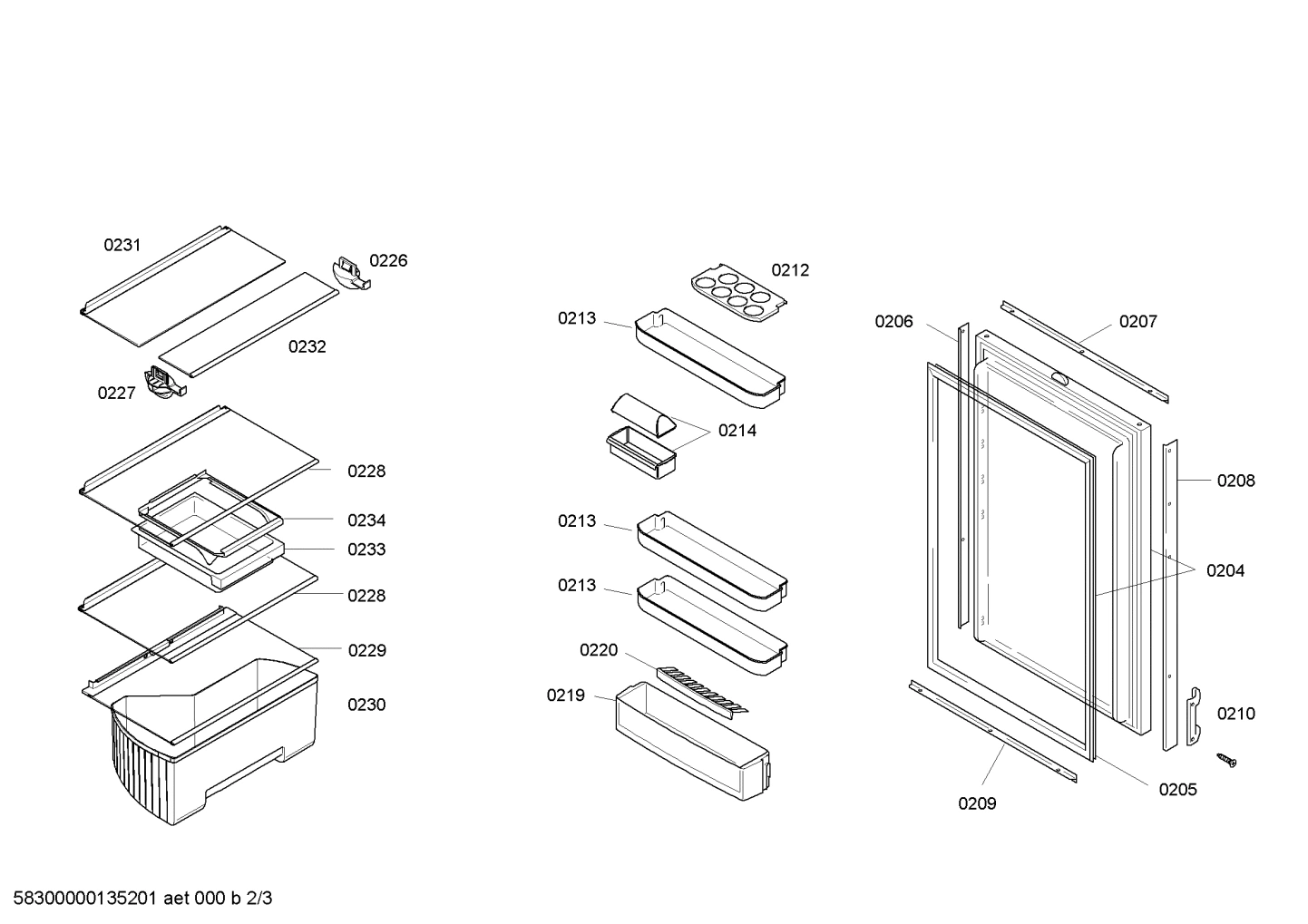 0231
0226
0232
0227
0228
0234
0233
0228
0229
0230

0212
0213
0214
0213
0213
0220
0219

0206
0207
0208
0204
0210
0205
0209

58300000135201 aet 000 b 2/3