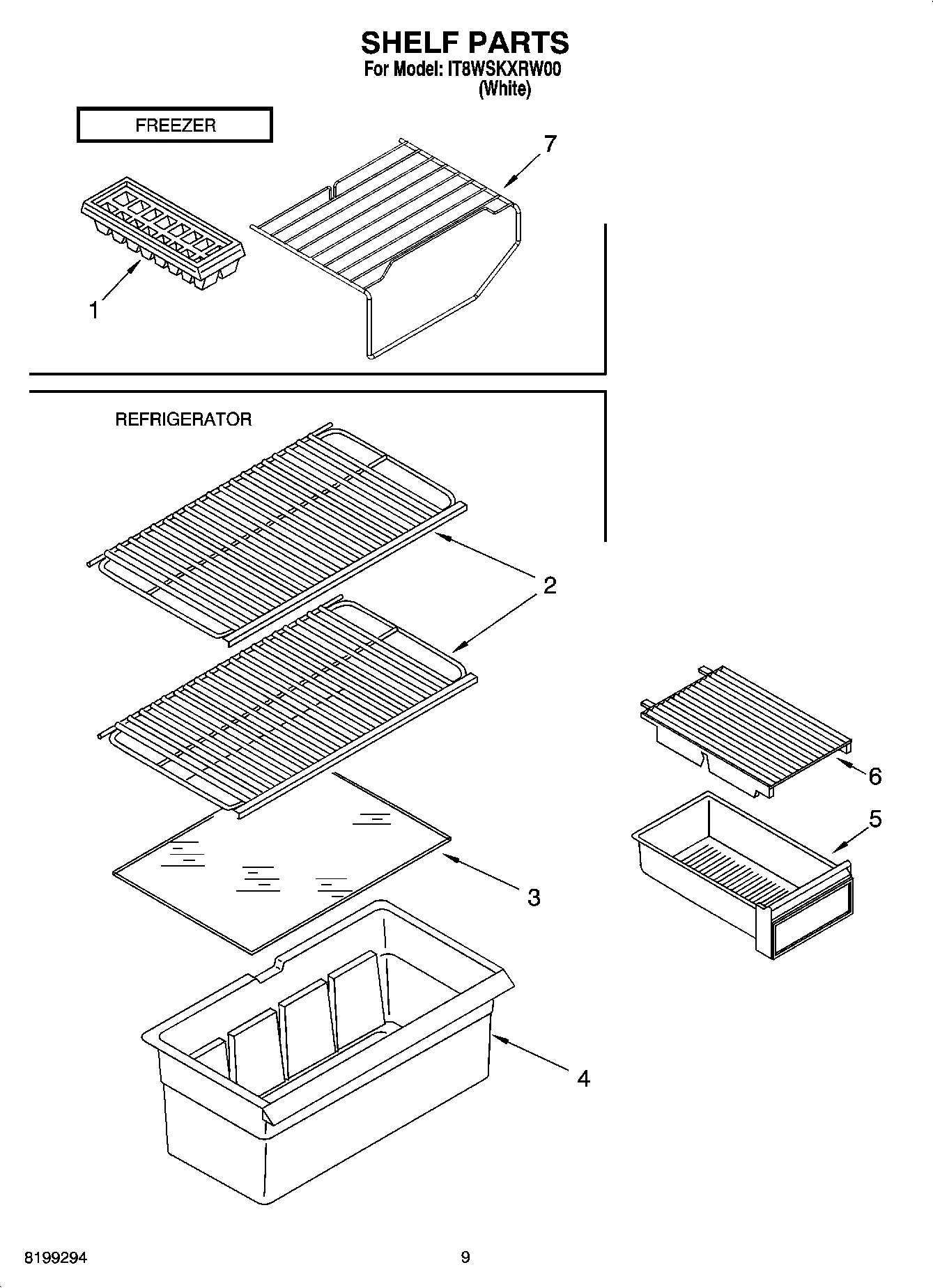 SHELF PARTS
For Model: IT8WSKXRW00
(White)

FREEZER

7

1

REFRIGERATOR

2

6

5

3

4

8199294

9