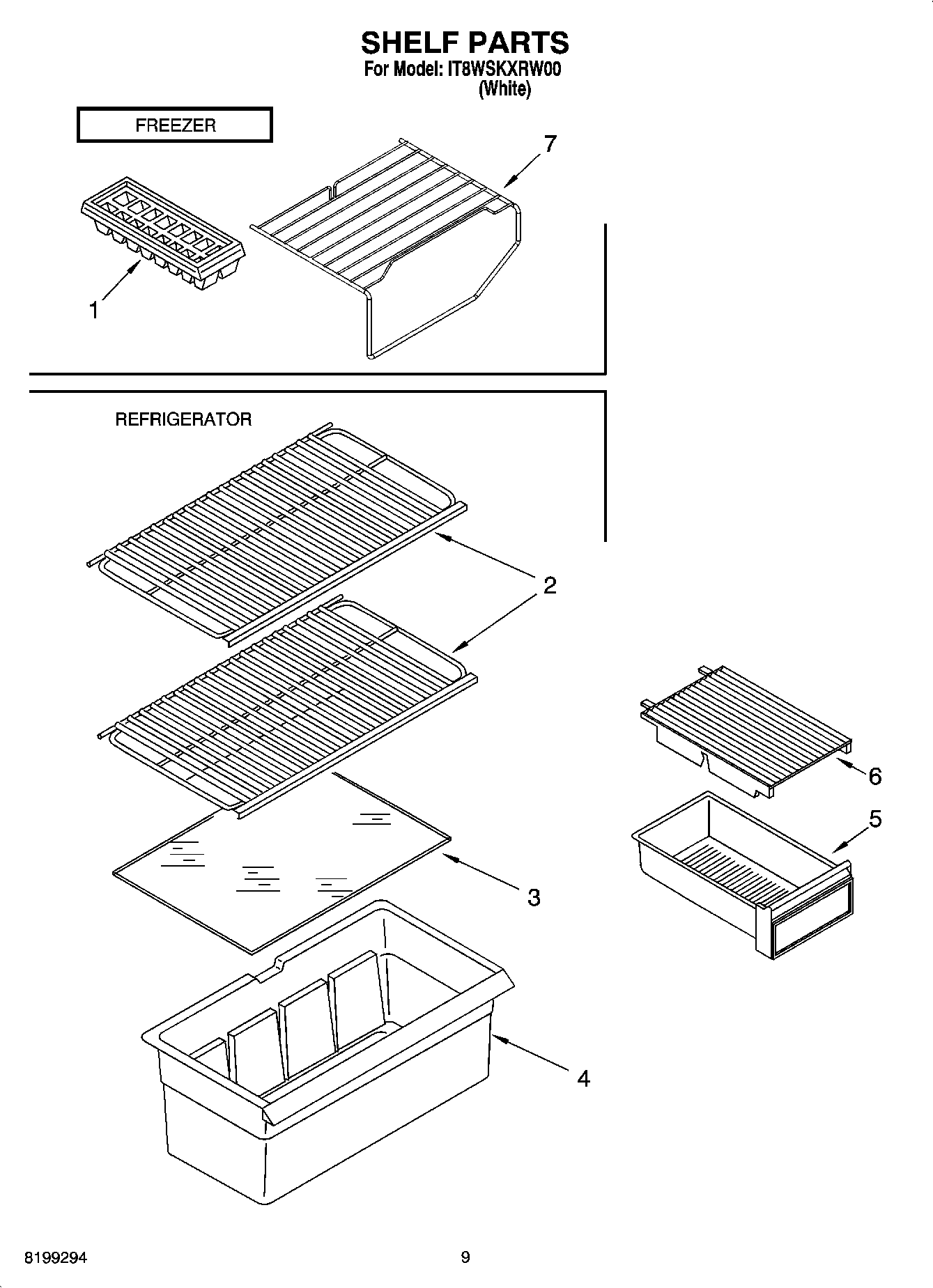 SHELF PARTS
For Model: IT8WSKXRW00
(White)

FREEZER

7

1

REFRIGERATOR

2

6

5

3

4

8199294

9