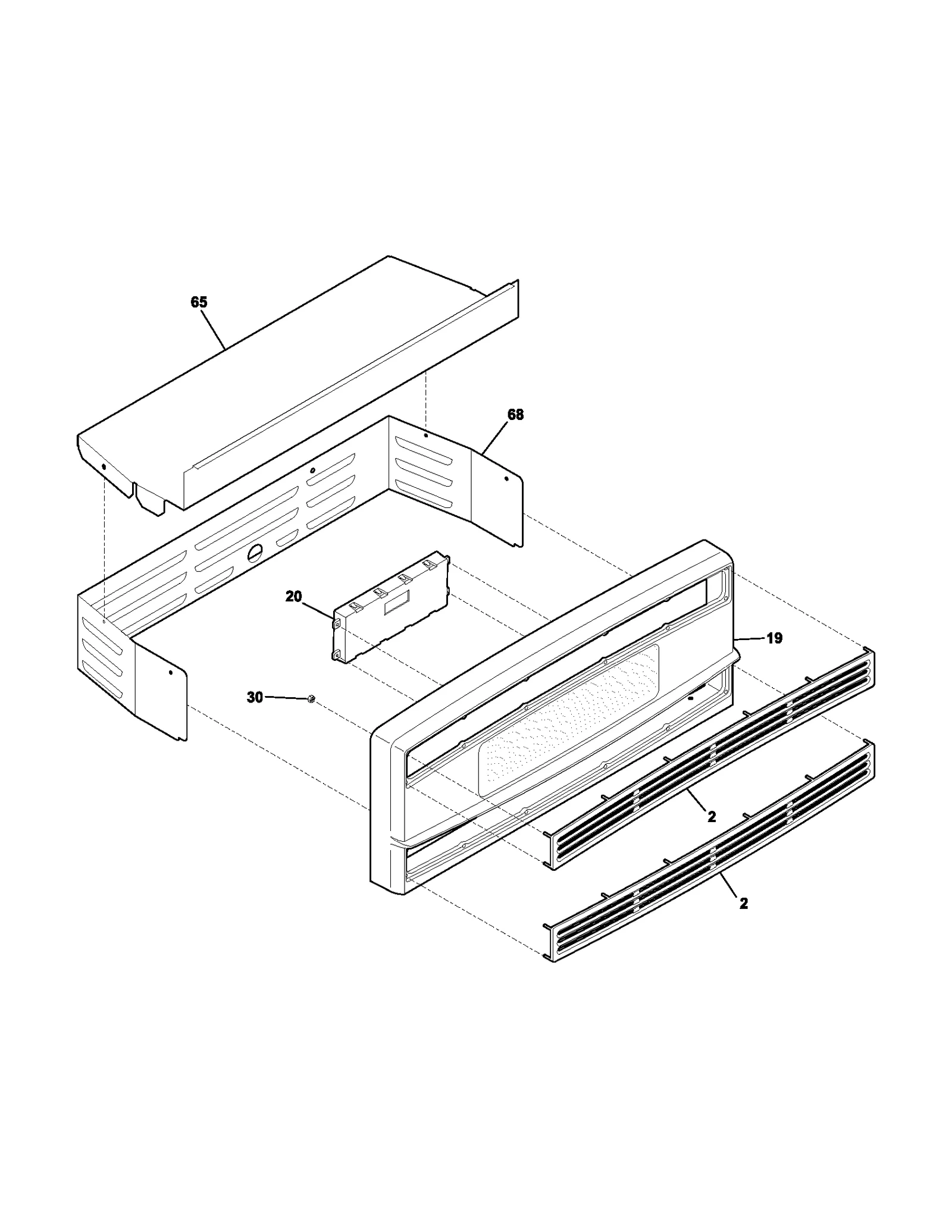 65

68

20

19

30

2

2