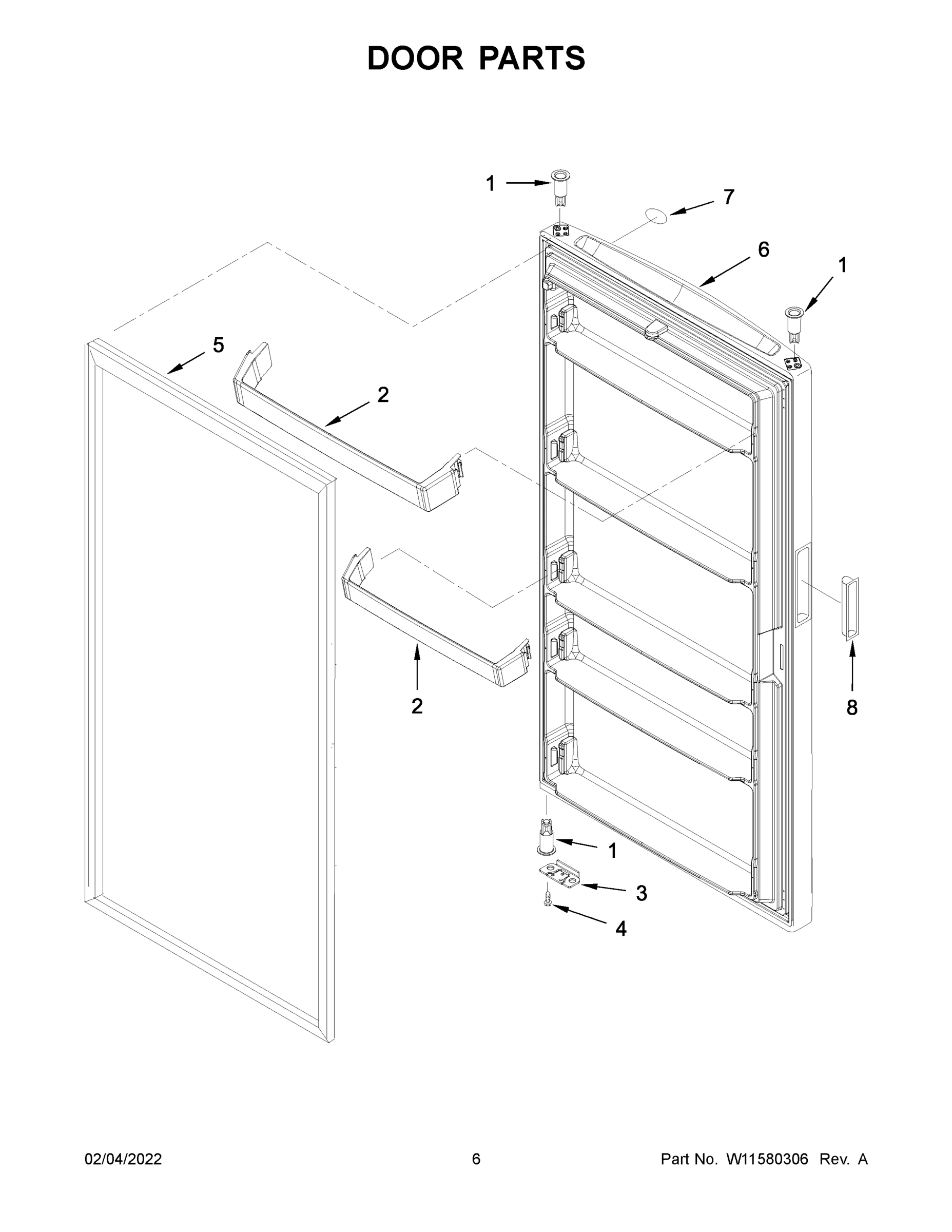 DOOR PARTS

1
7
6
1
5
2
2
8
1
3
4

02/04/2022
6
Part No. W11580306 Rev. A