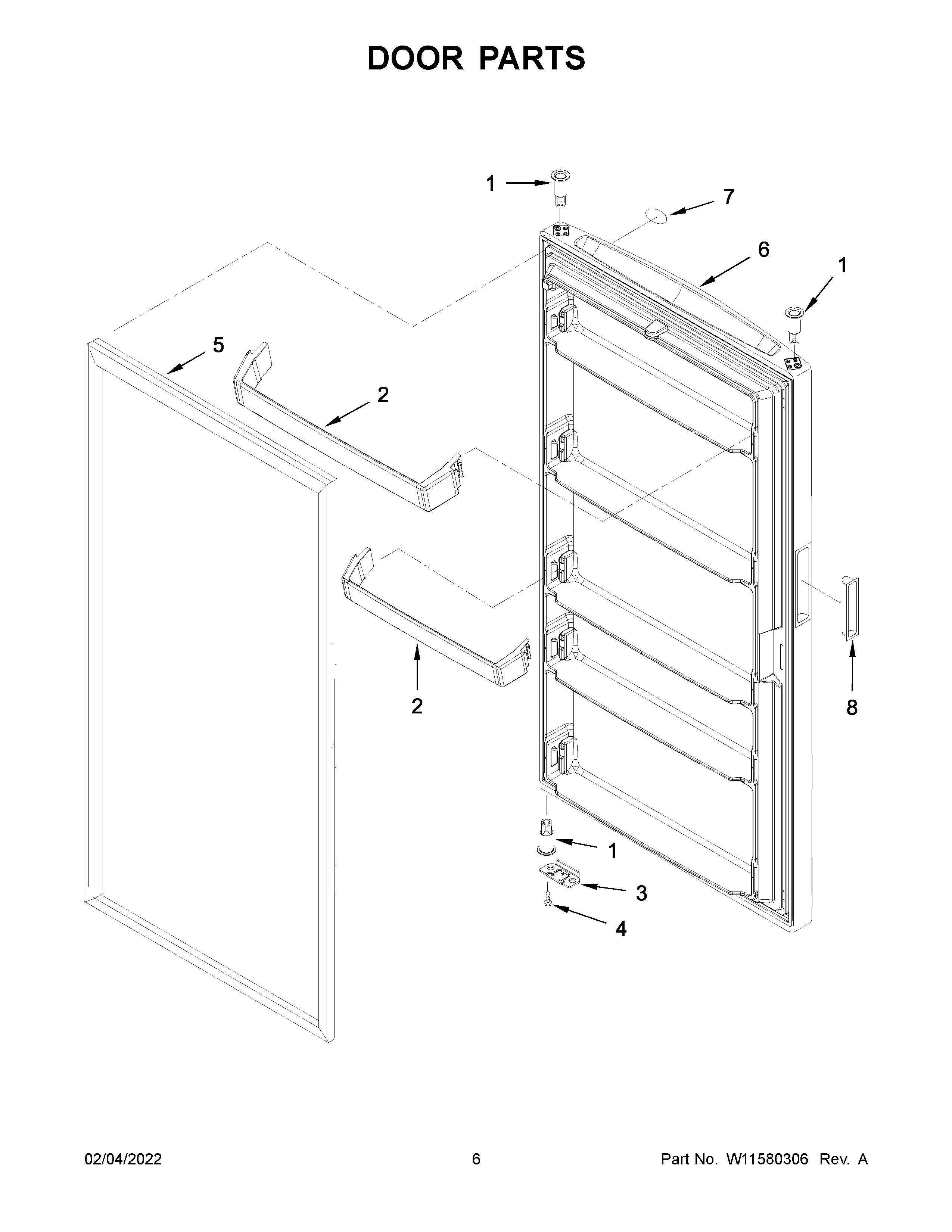 DOOR PARTS

1

7

6

1

5

2

2

8

1

3

4

02/04/2022

6

Part No. W11580306 Rev. A