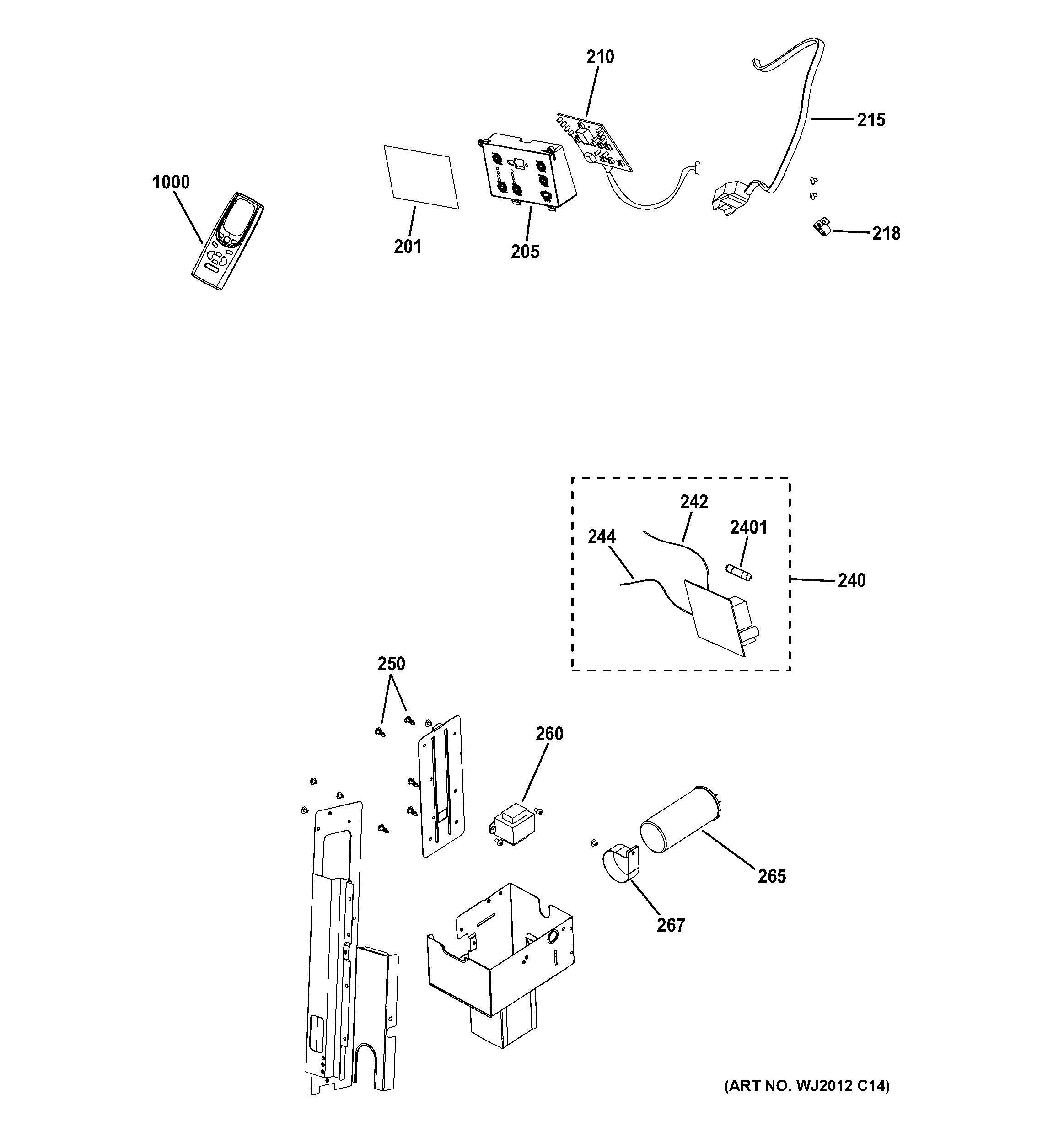 210

215

1000

201

205

218

242

2401

244

240

250

260

265

267

(ART NO. WJ2012 C14)