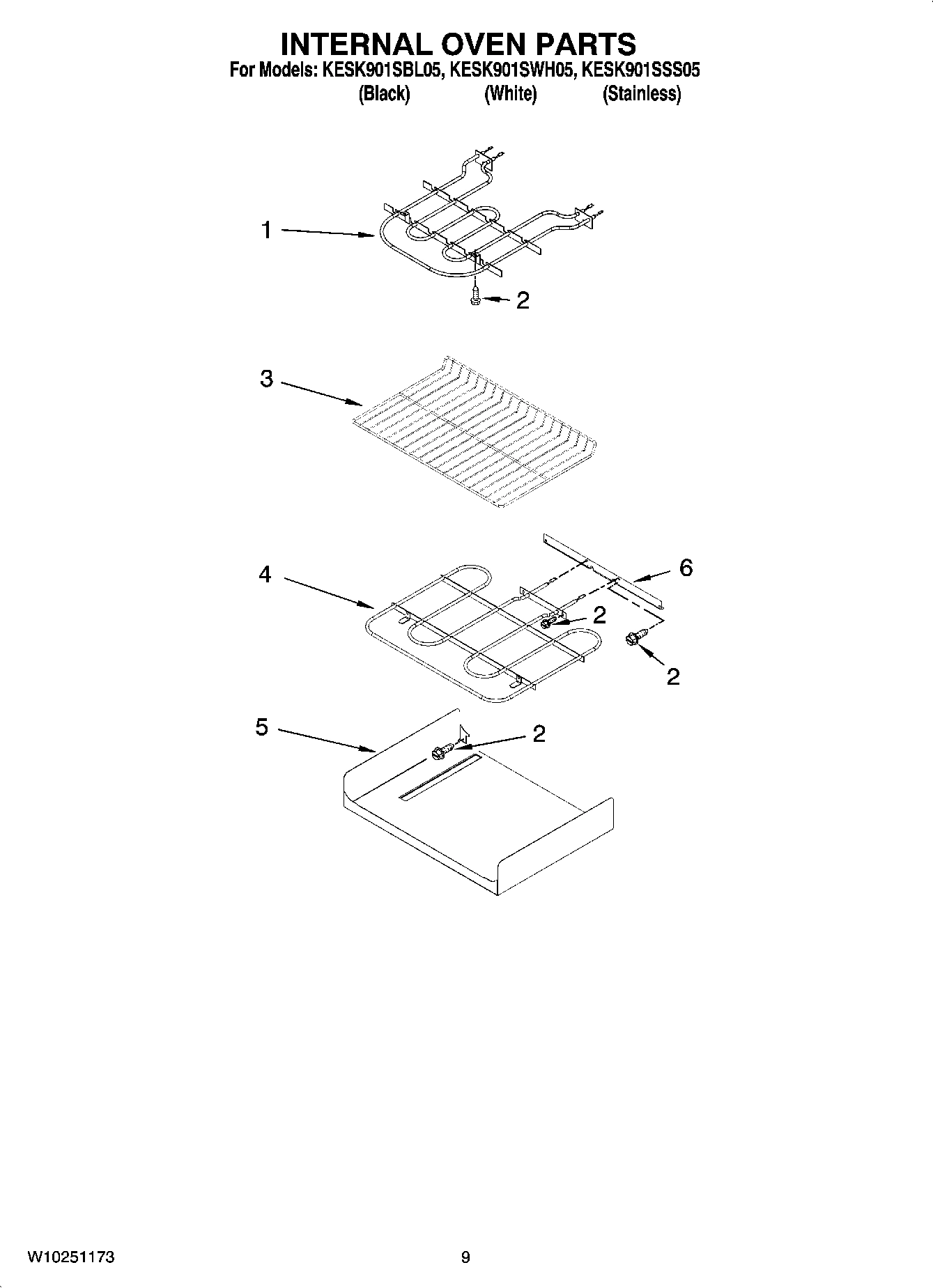 INTERNAL OVEN PARTS
For Models: KESK901SBL05, KESK901SWH05, KESK901SSS05
(Black) (White) (Stainless)

1

2

3

4

6

2

2

5

2

W10251173

9