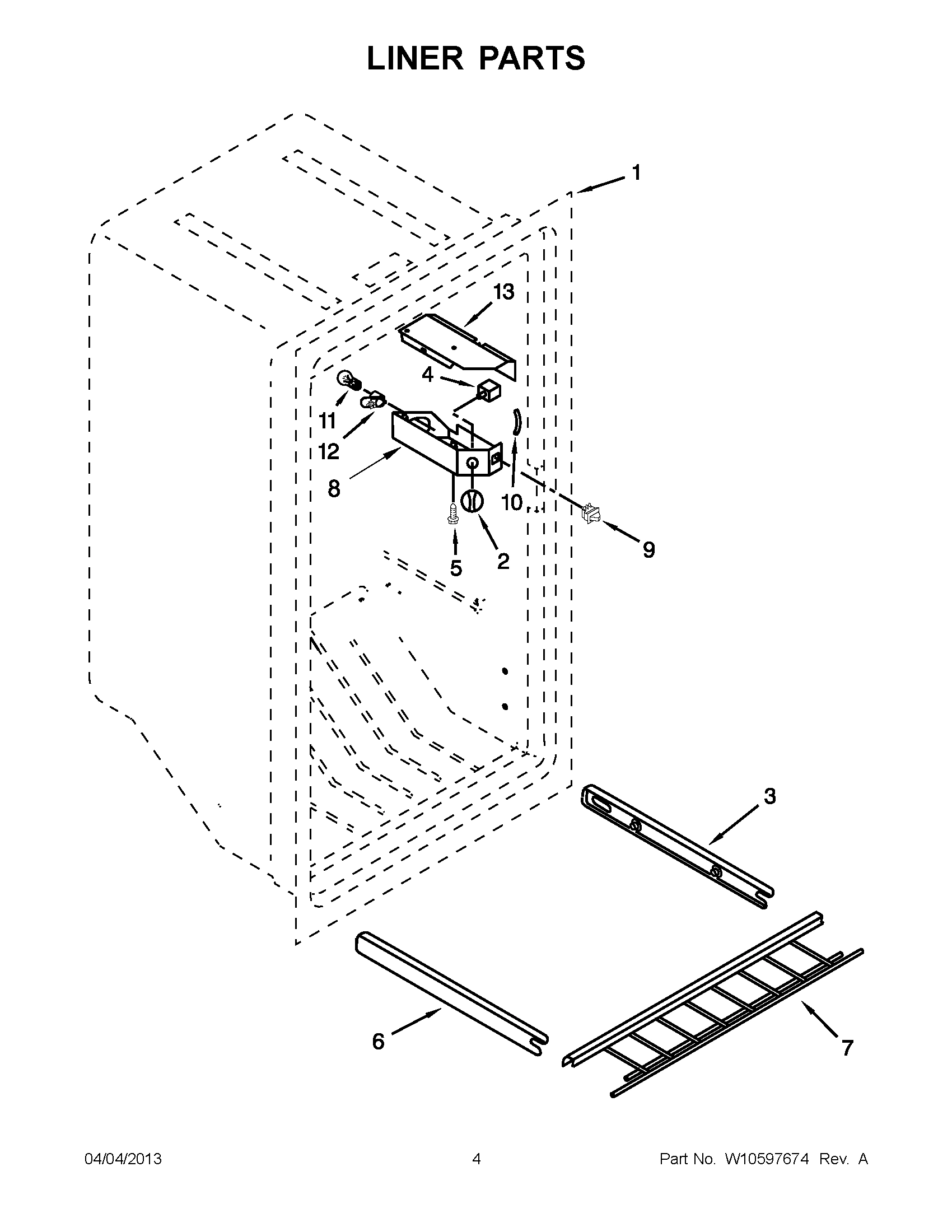 LINER PARTS

1

13

4

11

12

8

10

9

5

2

3

6

7

04/04/2013

4

Part No. W10597674 Rev. A