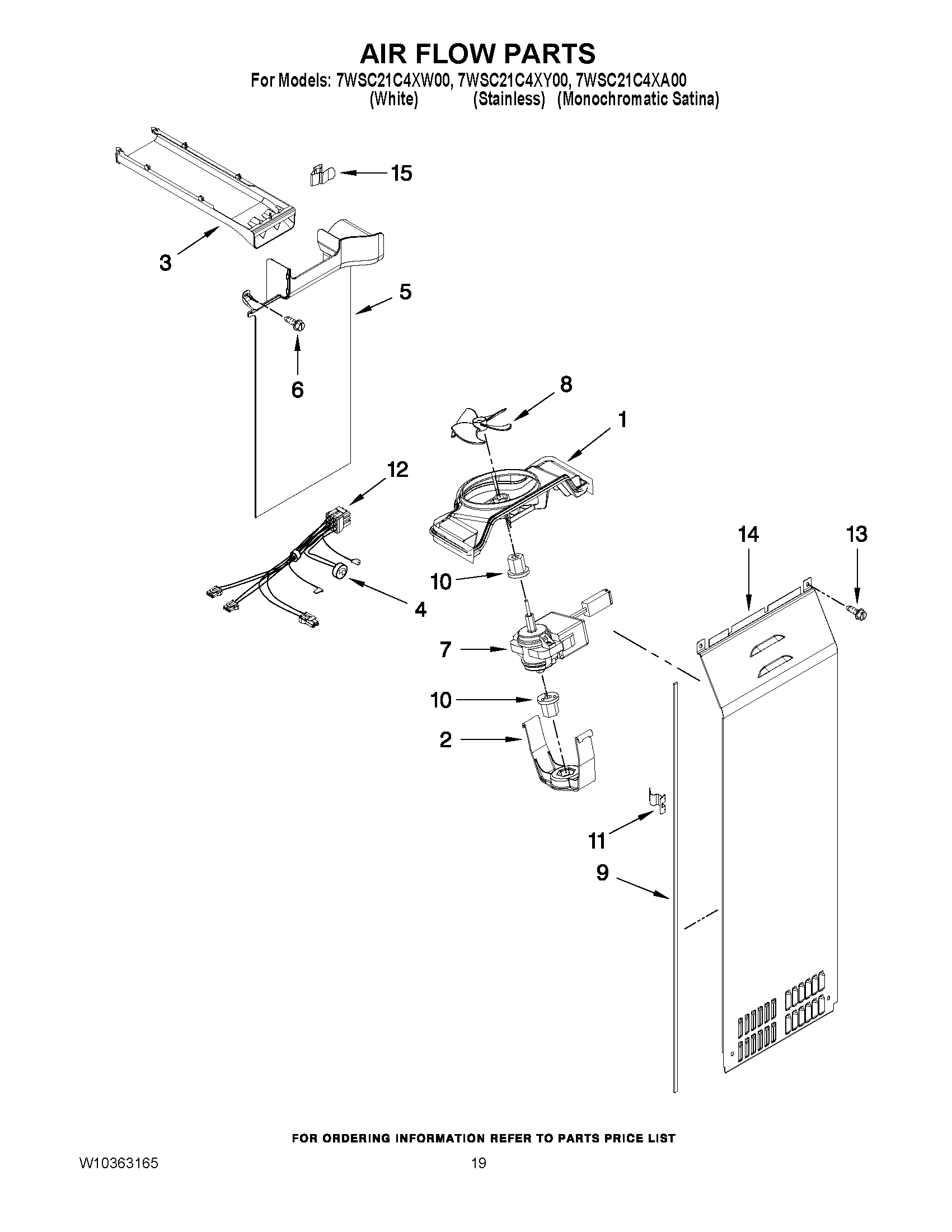 AIR FLOW PARTS

For Models: 7WSC21C4XW00, 7WSC21C4XY00, 7WSC21C4XA00
(White) (Stainless) (Monochromatic Satina)

15
3
5
6
8
1
12
14
13
10
4
7
10
2
11
9

FOR ORDERING INFORMATION REFER TO PARTS PRICE LIST

W10363165 19