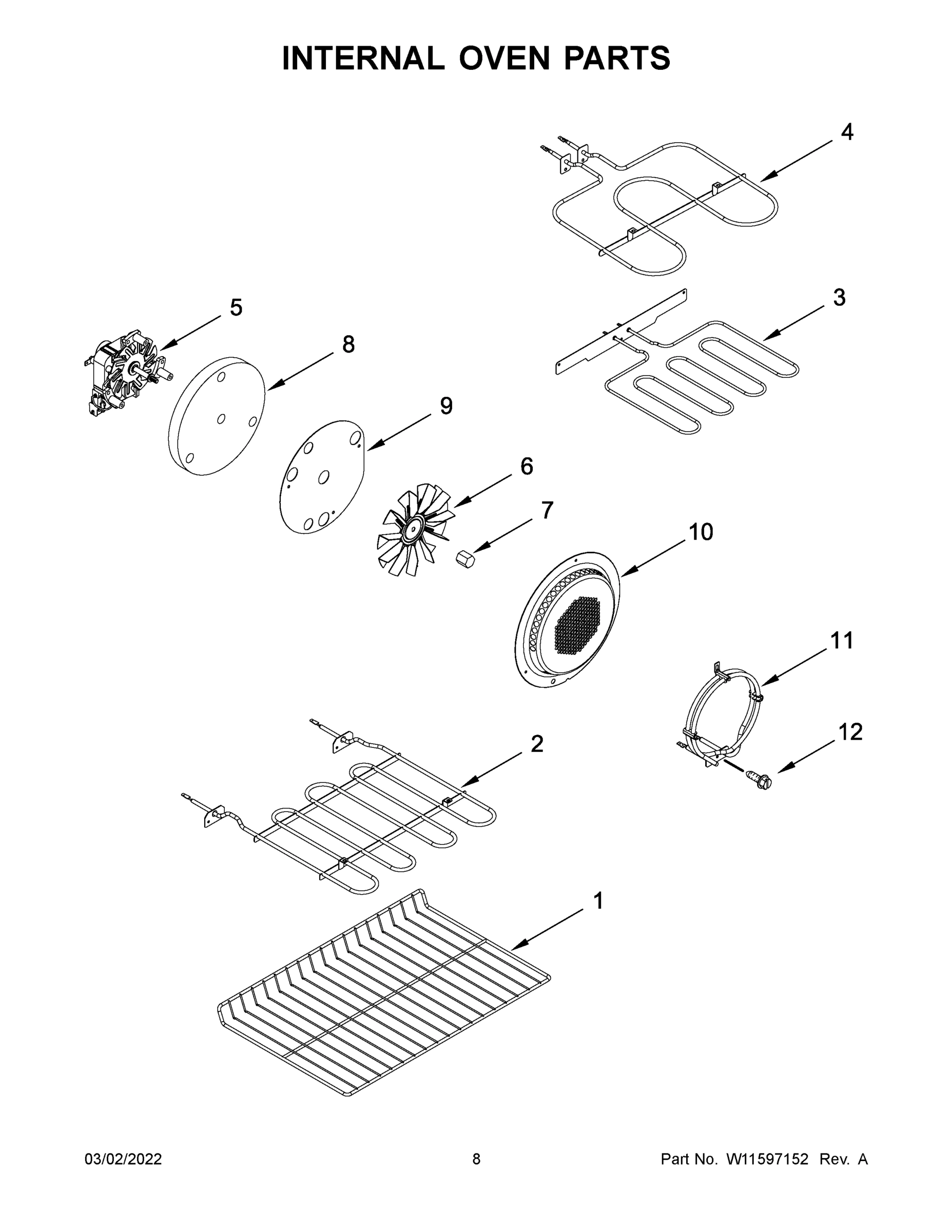 INTERNAL OVEN PARTS

4

5

3

8

9

6

7

10

11

12

2

1

03/02/2022

8

Part No. W11597152 Rev. A