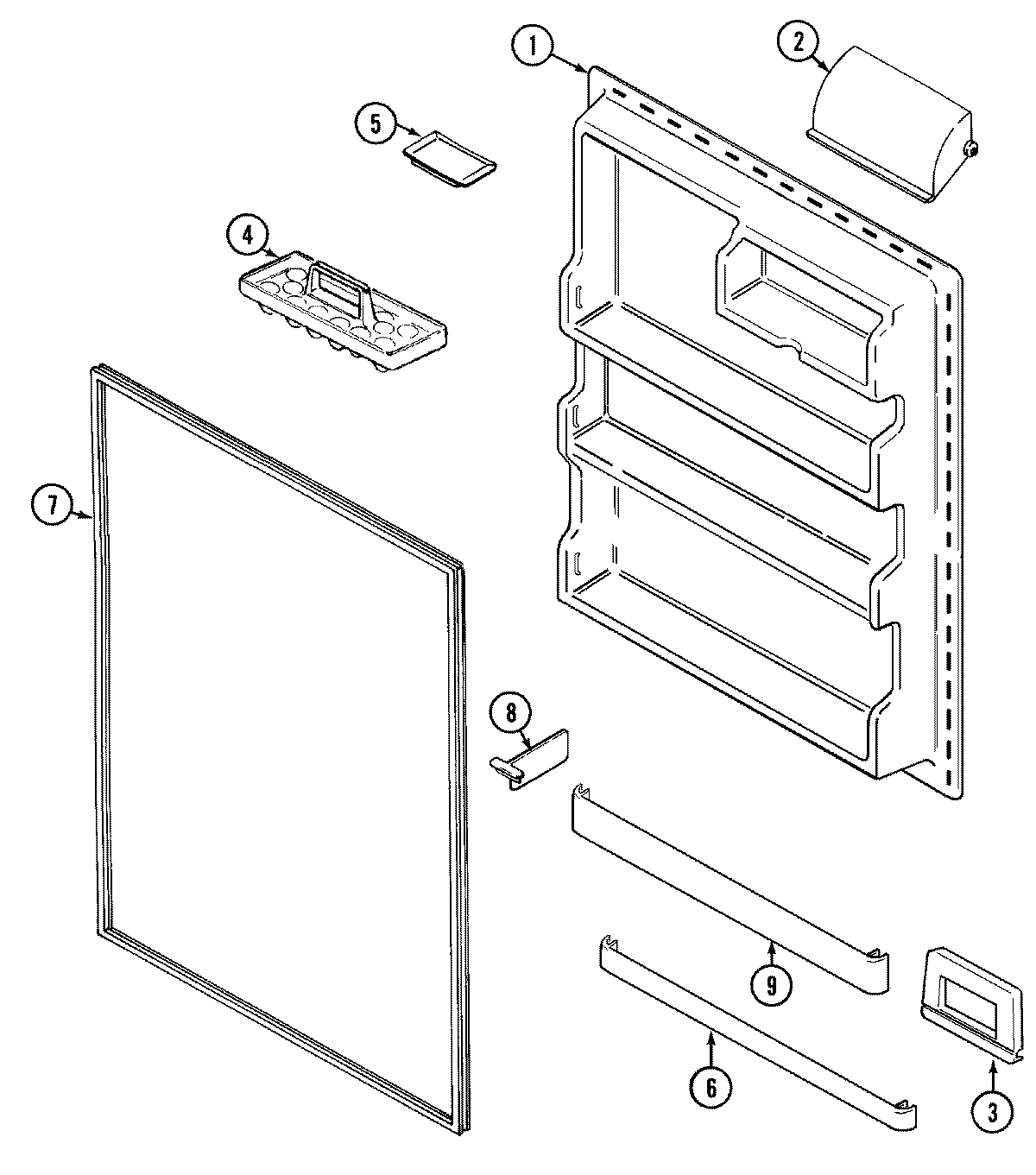 1
2
5
4
7
8
9
6
3