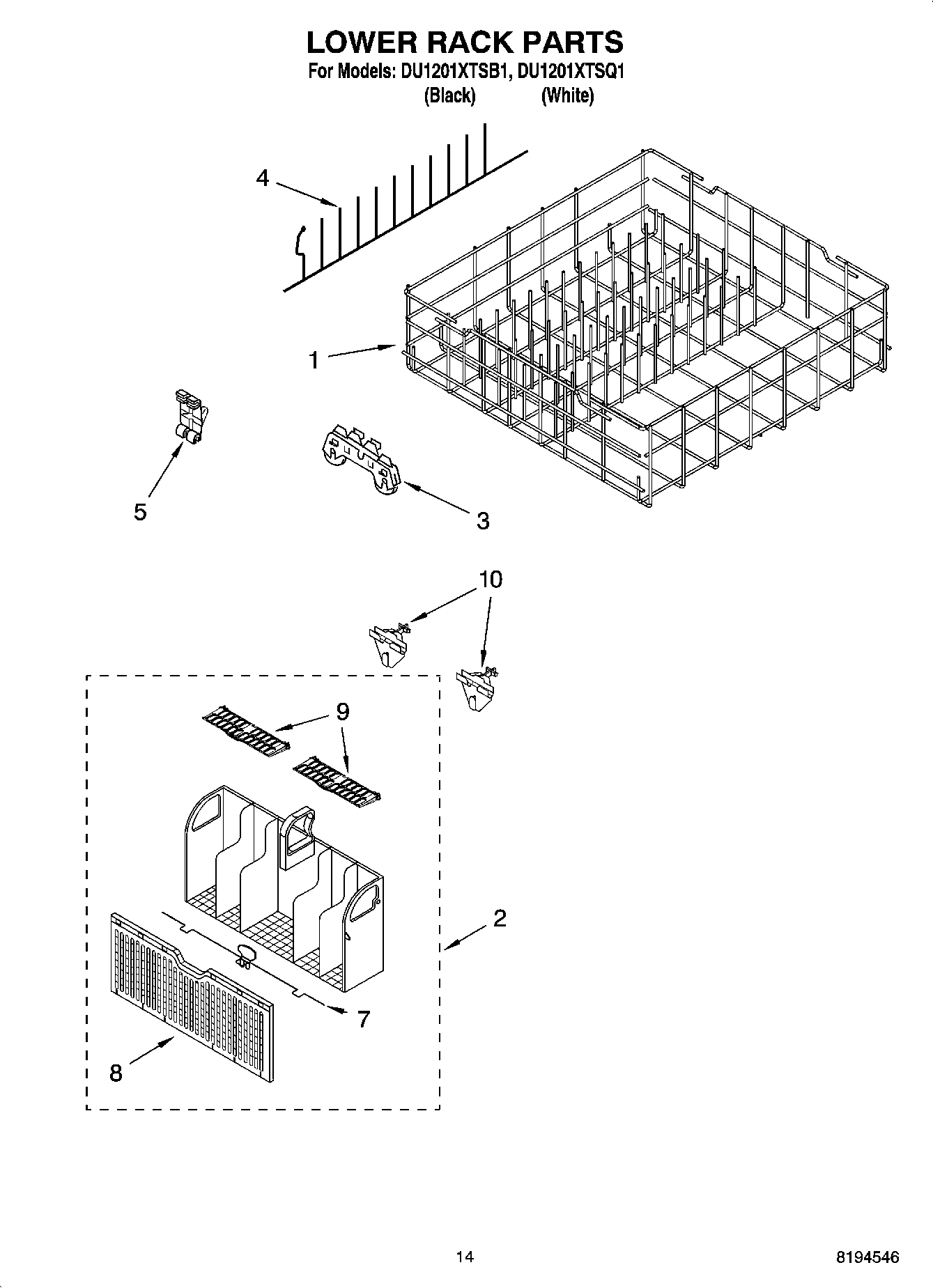 LOWER RACK PARTS

For Models: DU1201XTSB1, DU1201XTSQ1
(Black) (White)

4

1

5

3

10

9

9

2

7

8

14

8194546