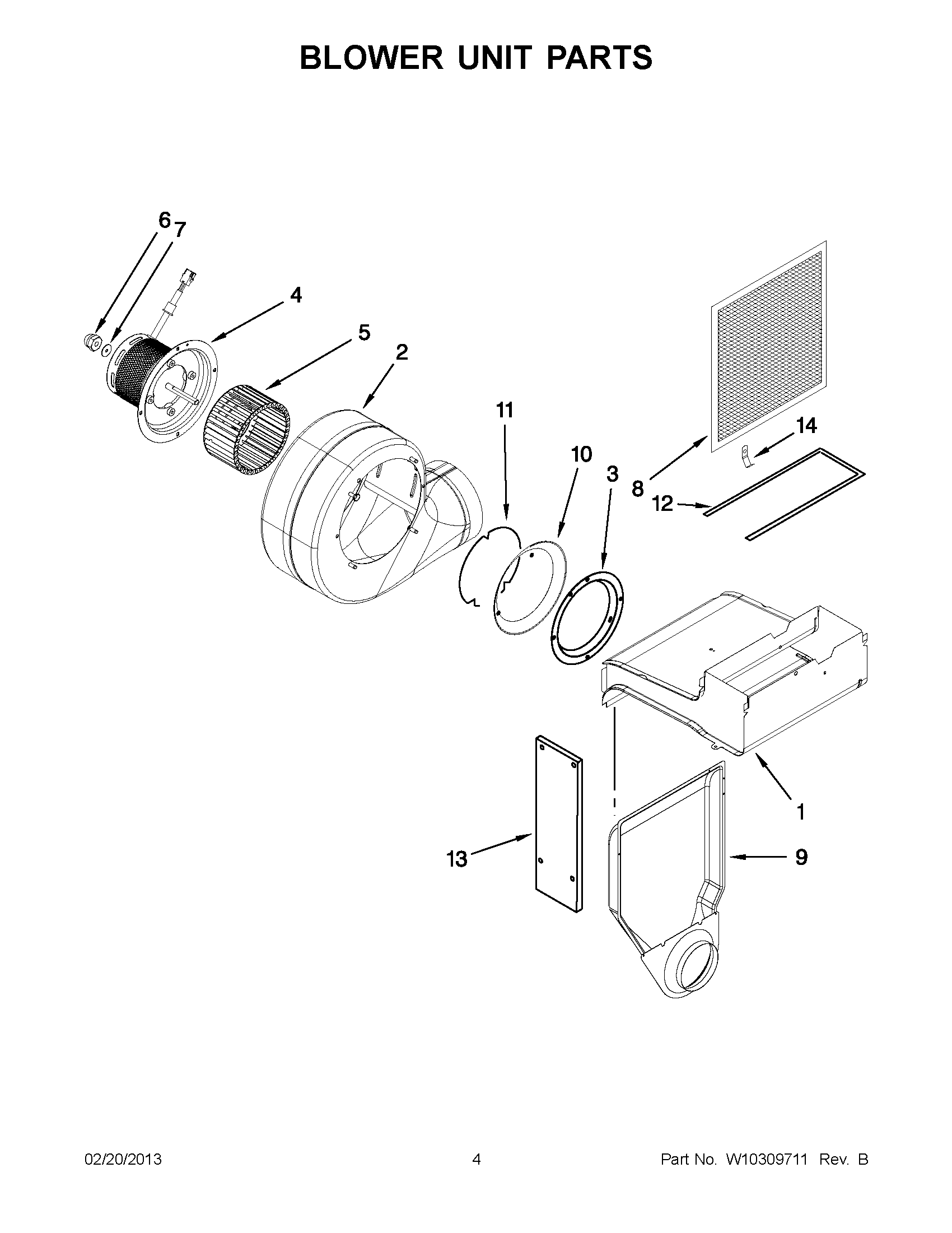 BLOWER UNIT PARTS

6
7
4
5
2
11
10
3
14
8
12
1
13
9

02/20/2013
4
Part No. W10309711 Rev. B