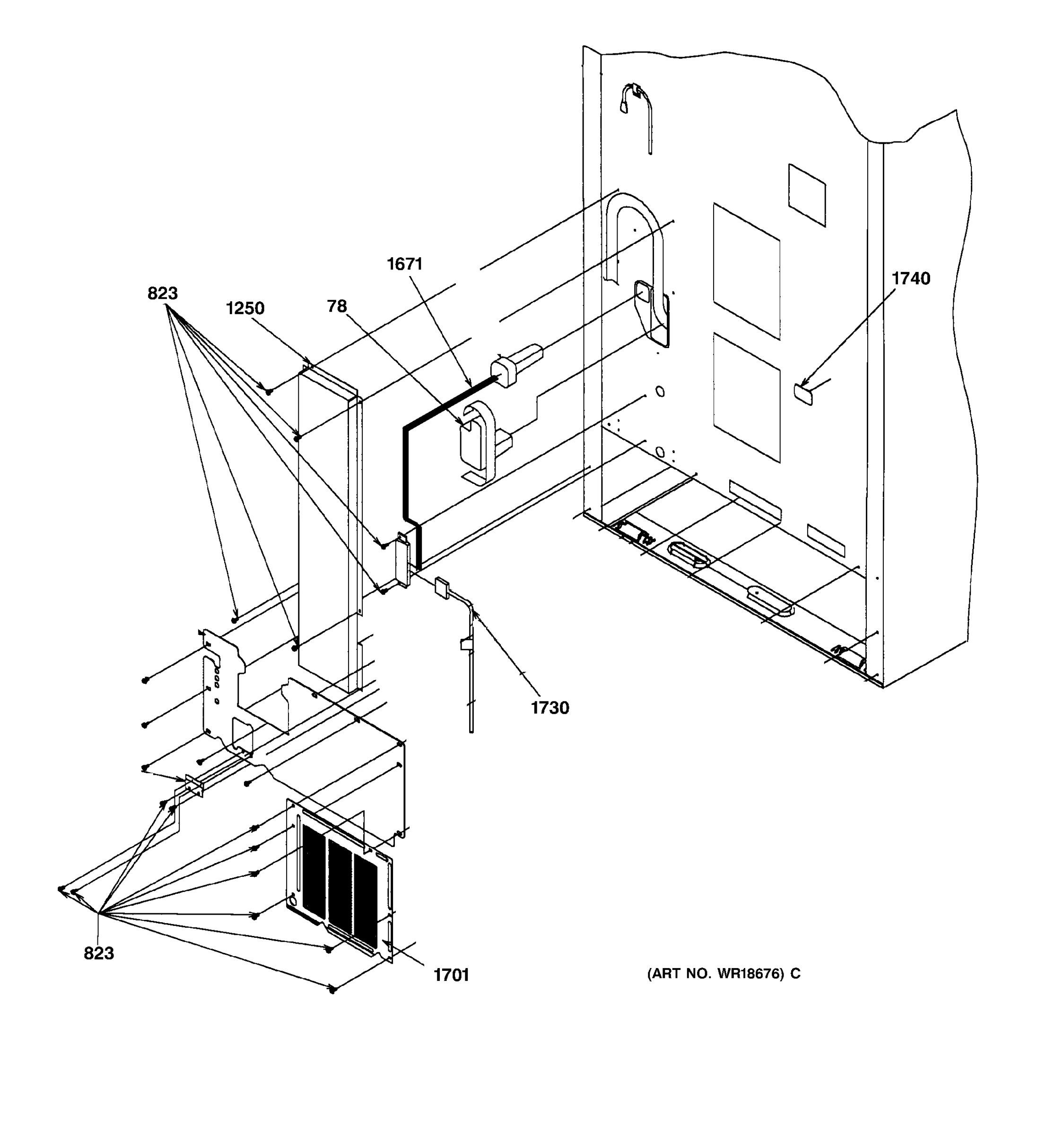 1671

1740

823

1250

78

1730

823

1701

(ART NO. WR18676) C