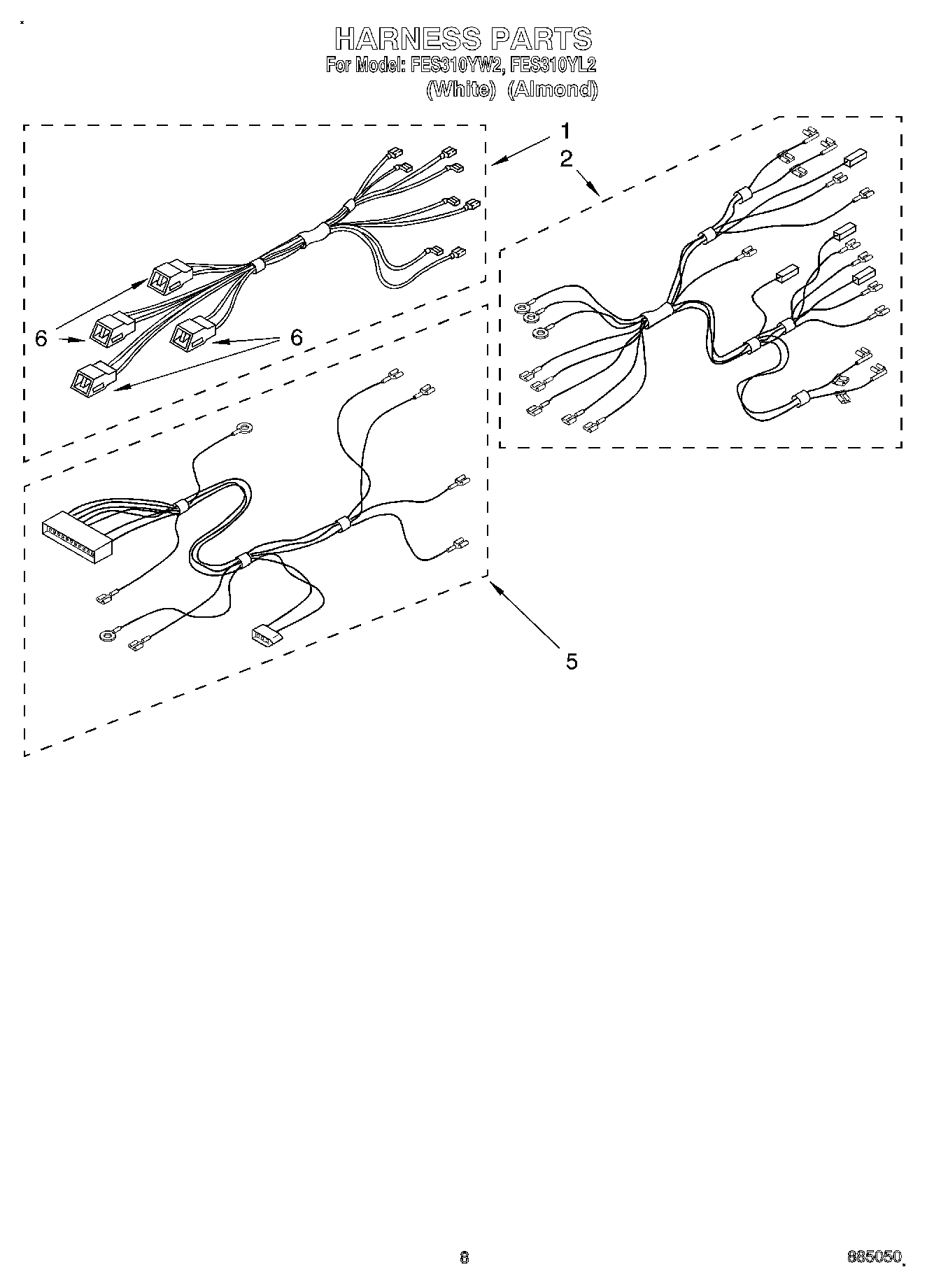 HARNESS PARTS
For Model: FES310YW2, FES310YL2
(White) (Almond)

1
2
6
6
5

8
885050