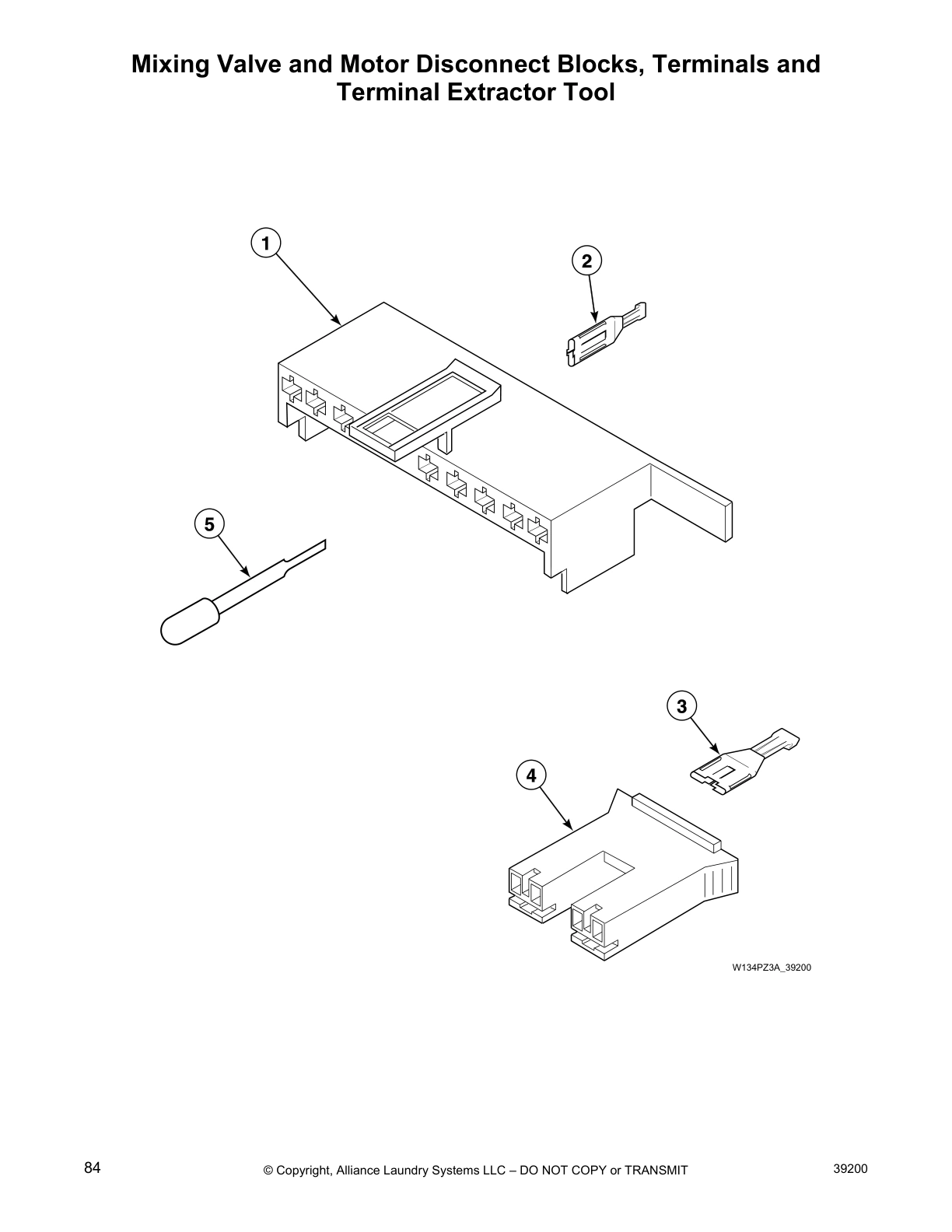 Mixing Valve and Motor Disconnect Blocks, Terminals and Terminal Extractor Tool

1

2

5

3

4

W134PZ3A_39200

84

© Copyright, Alliance Laundry Systems LLC – DO NOT COPY or TRANSMIT

39200