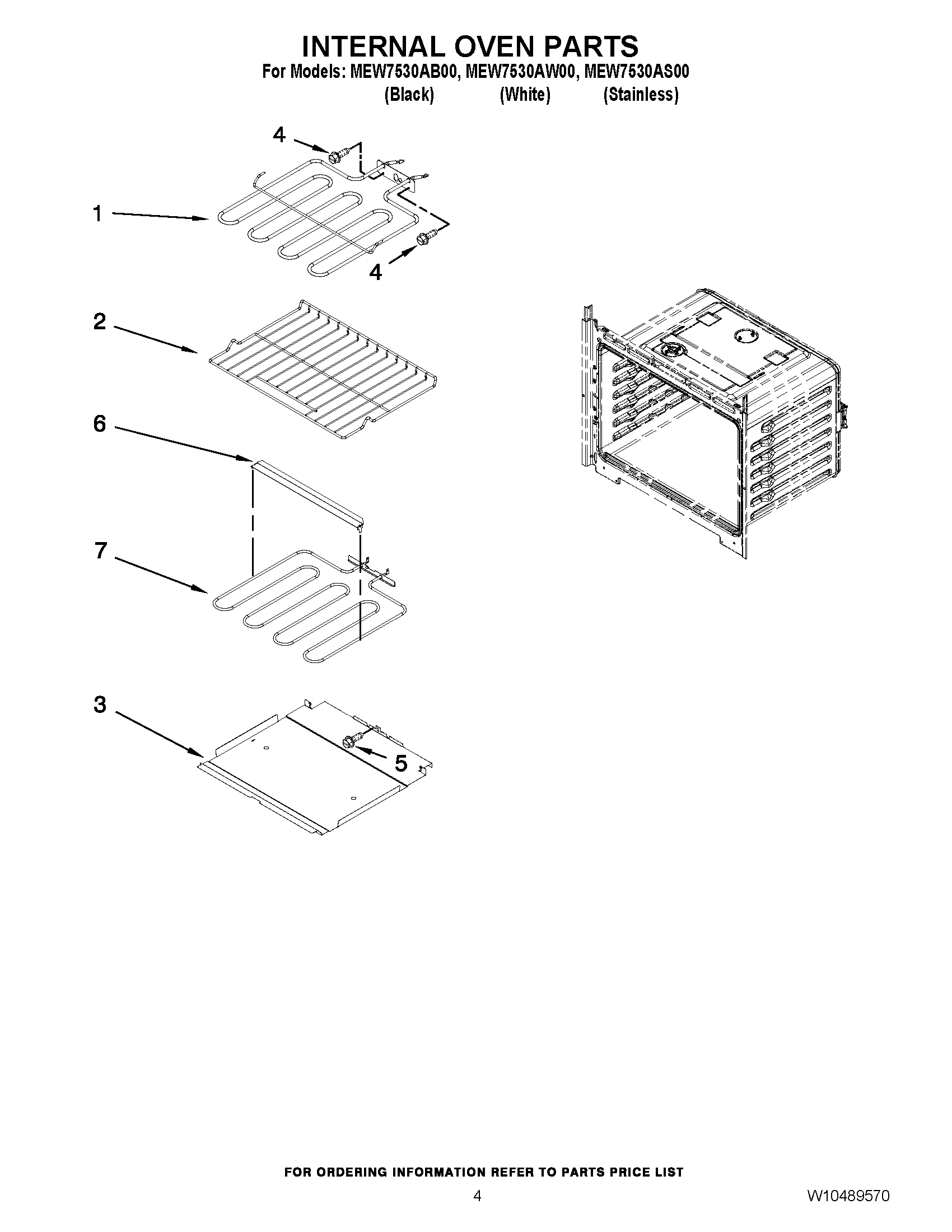 INTERNAL OVEN PARTS

For Models: MEW7530AB00, MEW7530AW00, MEW7530AS00
(Black) (White) (Stainless)

4

1

4

2

6

7

3

5

FOR ORDERING INFORMATION REFER TO PARTS PRICE LIST

4

W10489570